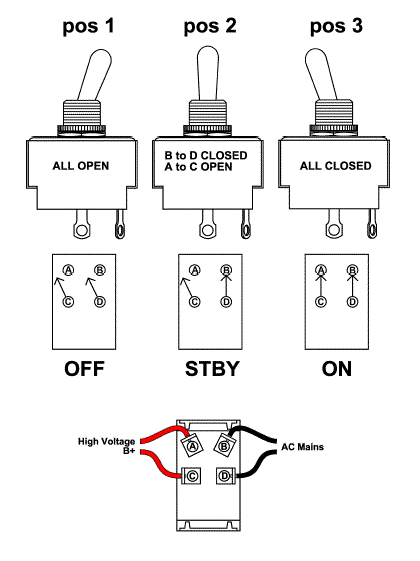 pos 1

ALL OPEN

A B
C D

OFF

pos 2

B to D CLOSED
A to C OPEN

A B
C D

STBY

pos 3

ALL CLOSED

A B
C D

ON

High Voltage B+

A B
C D

AC Mains