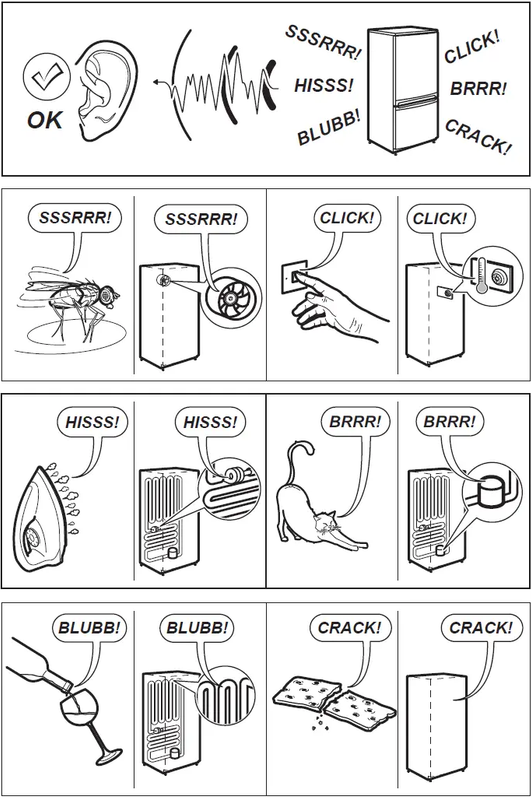 OK

SSSRRR!
HISSS!
BLUBB!
CLICK!
BRRR!
CRACK!

SSSRRR!
SSSRRR!
CLICK!
CLICK!

HISSS!
HISSS!
BRRR!
BRRR!

BLUBB!
BLUBB!
CRACK!
CRACK!