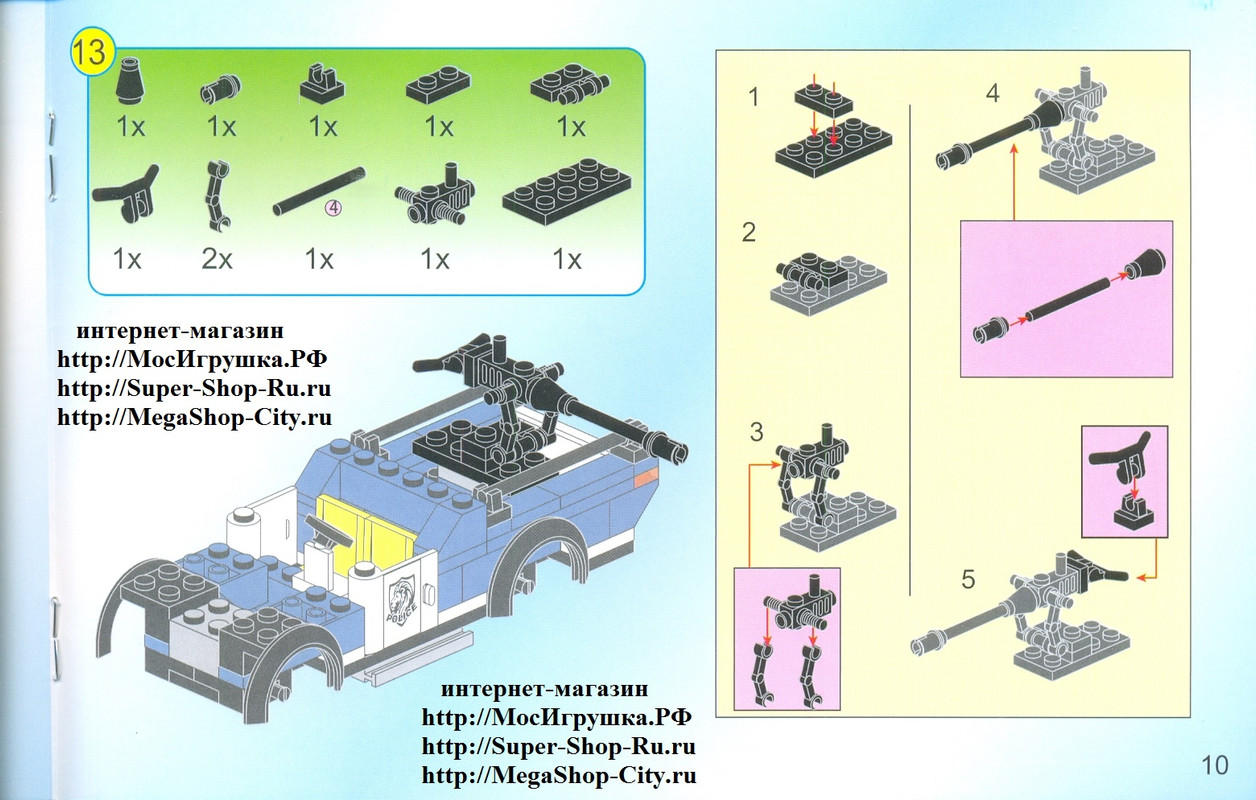 13

1x 1x 1x 1x 1x

4

1x 2x 1x 1x 1x

интернет-магазин
http://МосИгрушка.РФ
http://Super-Shop-Ru.ru
http://MegaShop-City.ru

POLICE

интернет-магазин
http://МосИгрушка.РФ
http://Super-Shop-Ru.ru
http://MegaShop-City.ru

1

2

3

4

5

10