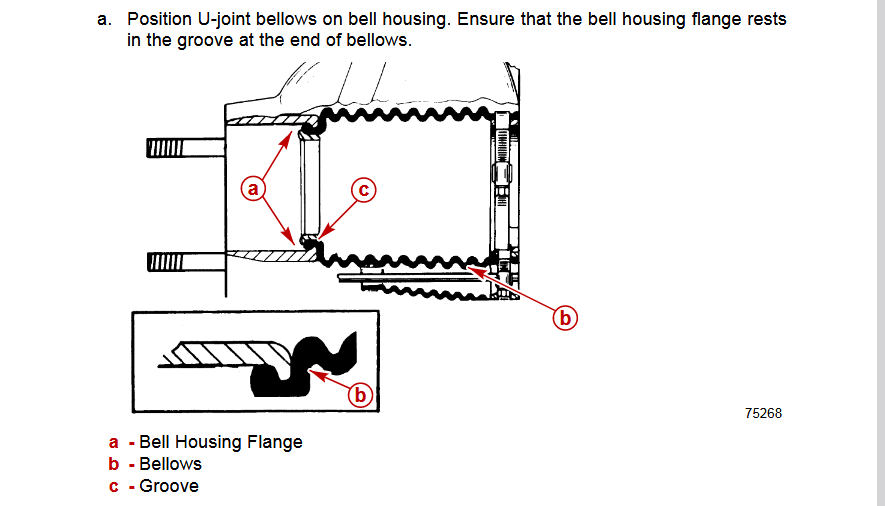 a. Position U-joint bellows on bell housing. Ensure that the bell housing flange rests in the groove at the end of bellows.

a

c

b

b

75268

a - Bell Housing Flange
b - Bellows
c - Groove