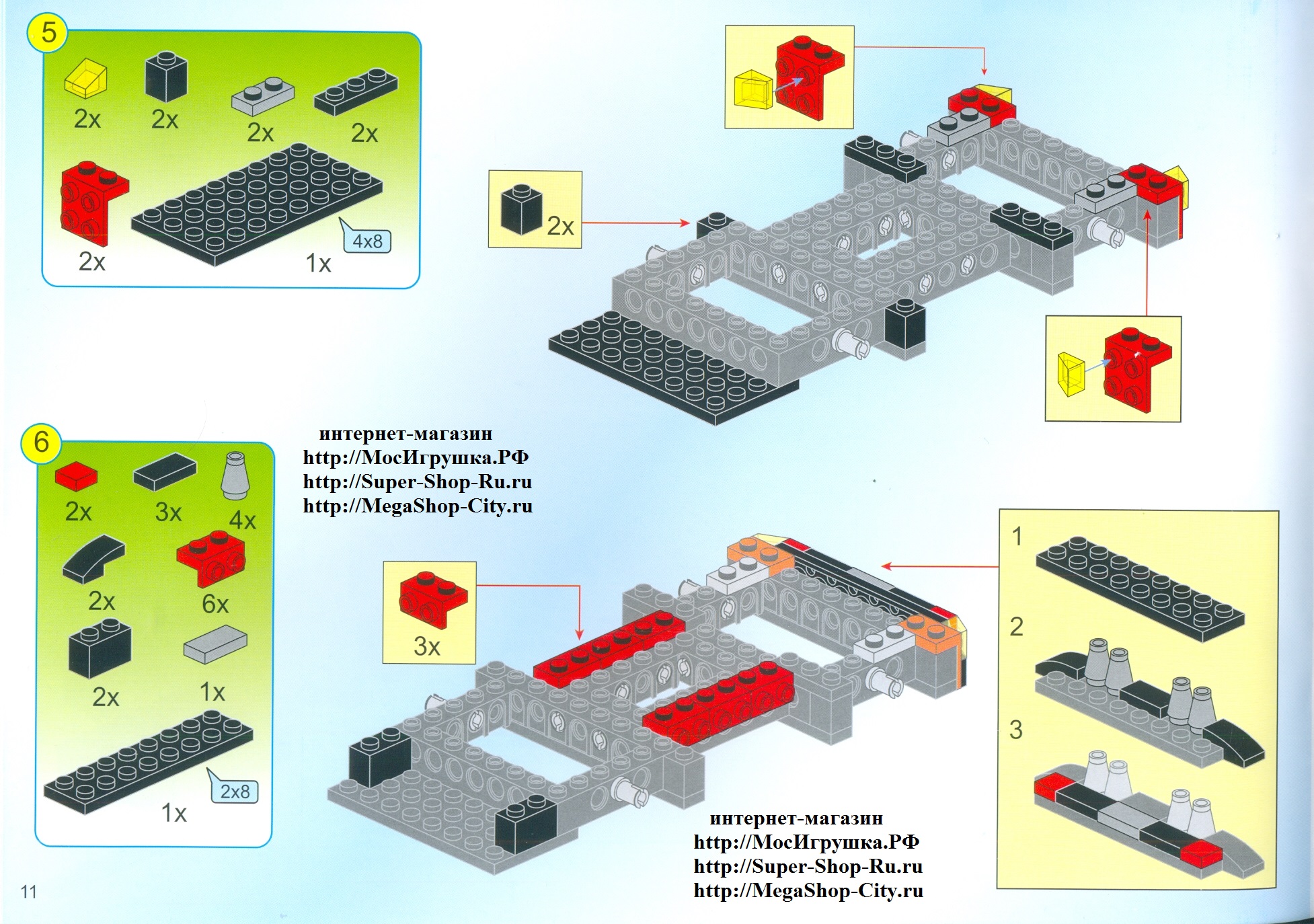 5

2x 2x 2x 2x

2x

4x8

1x

2x

6

2x 3x 4x

2x 6x

2x 1x

2x8

1x

интернет-магазин
http://МосИгрушка.РФ
http://Super-Shop-Ru.ru
http://MegaShop-City.ru

3x

1

2

3

интернет-магазин
http://МосИгрушка.РФ
http://Super-Shop-Ru.ru
http://MegaShop-City.ru

11