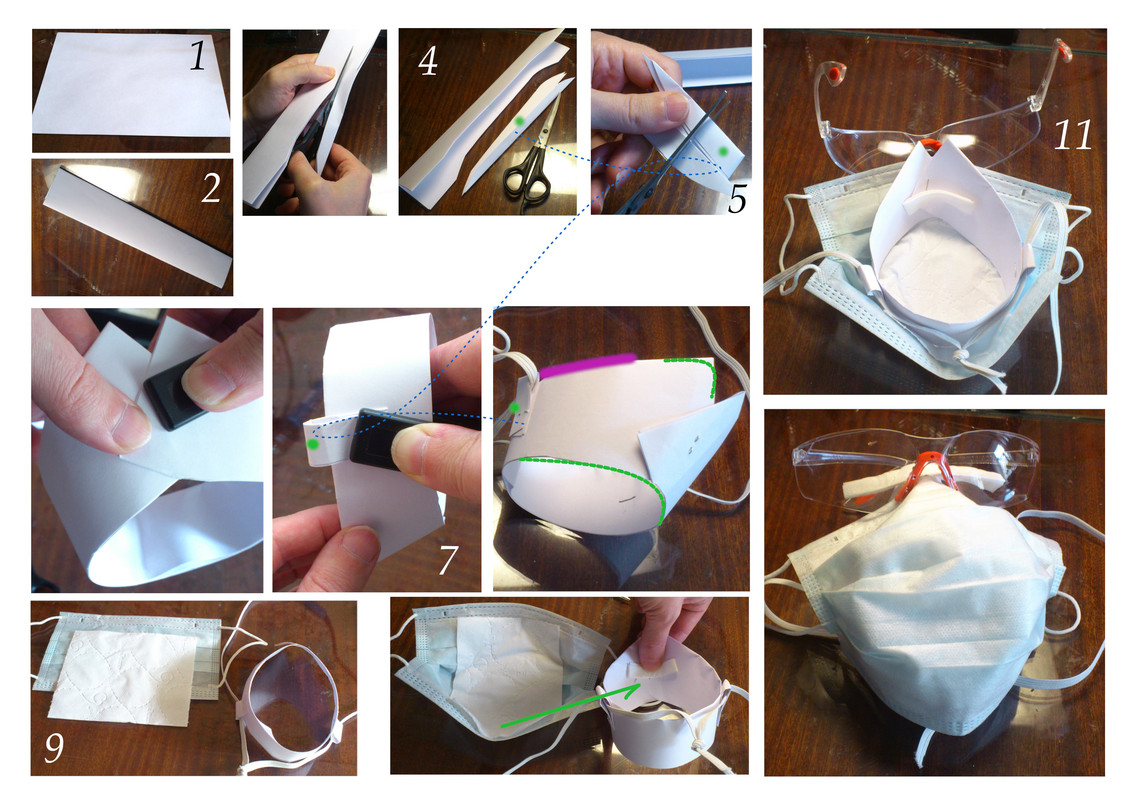 1

2

4

5

11

7

9