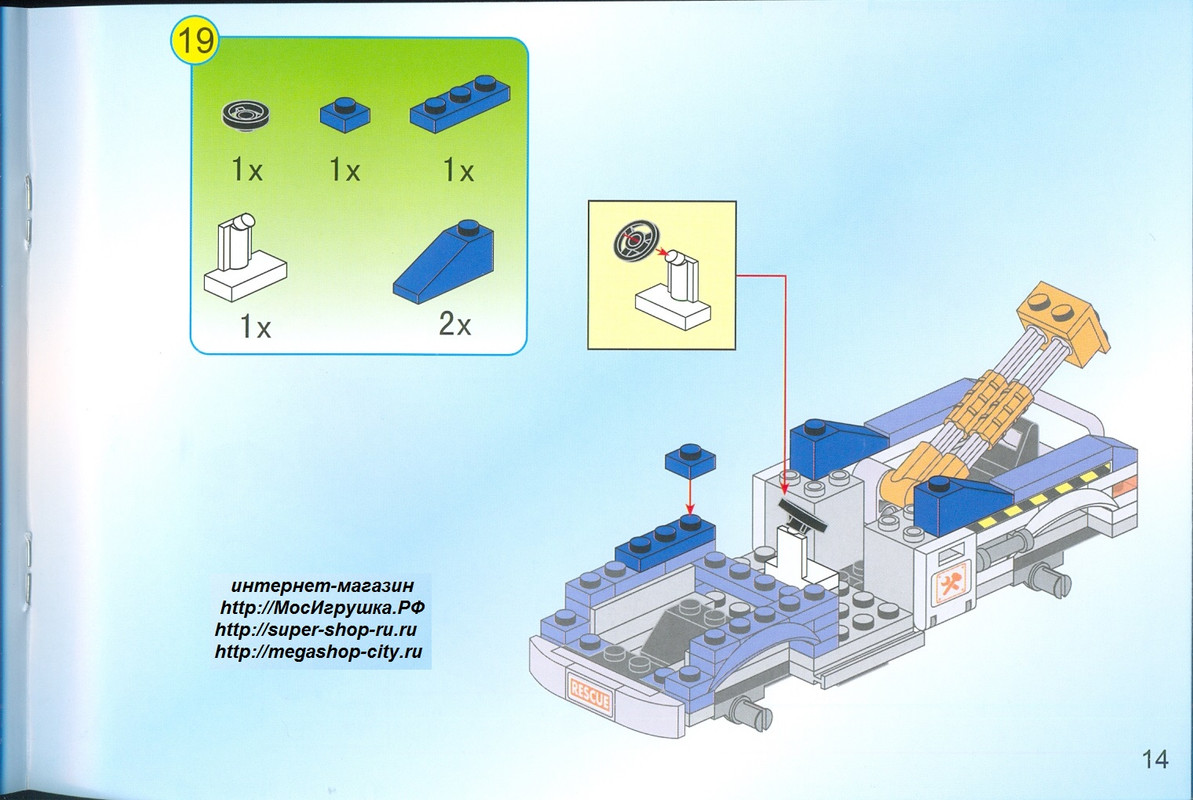 19

1x 1x 1x

1x 2x

интернет-магазин
http://МосИгрушка.РФ
http://super-shop-ru.ru
http://megashop-city.ru

RESCUE

14