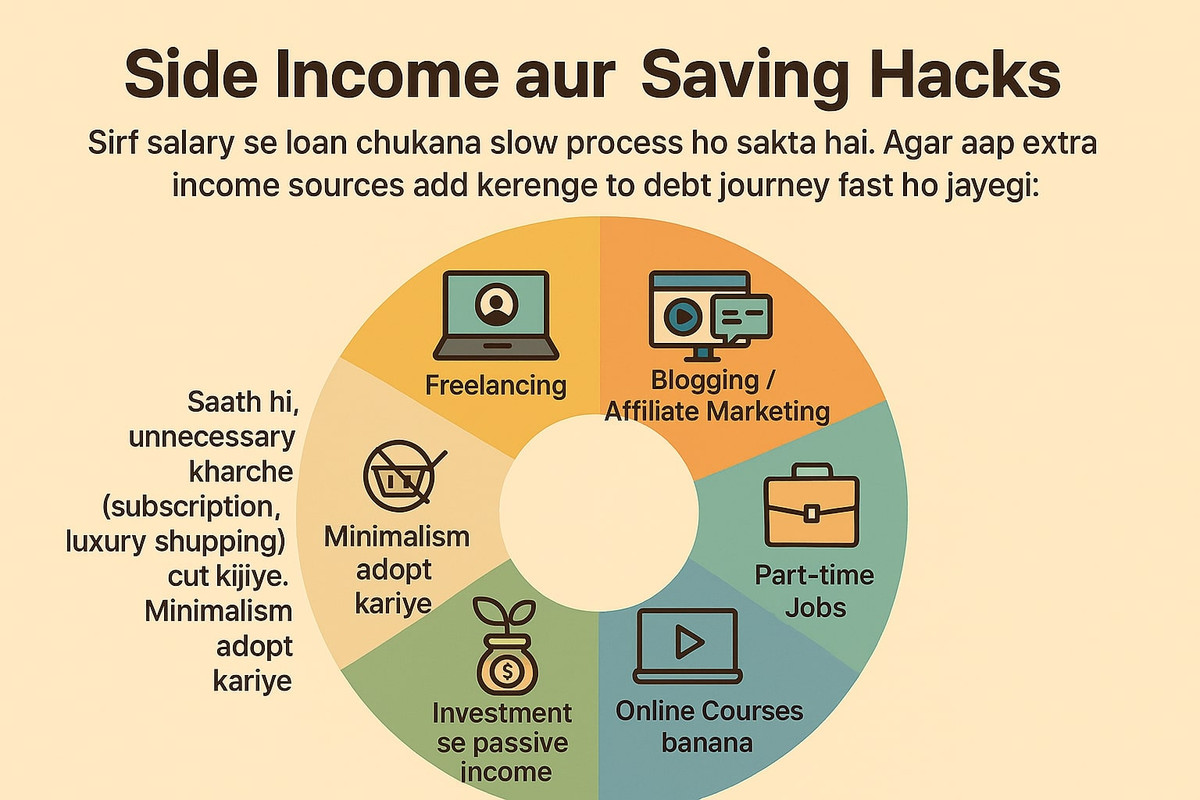 Side Income aur Saving Hacks

Sirf salary se loan chukana slow process ho sakta hai. Agar aap extra income sources add kerenge to debt journey fast ho jayegi:

Saath hi, unnecessary kharche (subscription, luxury shupping) cut kijiye. Minimalism adopt kariye

Freelancing

Blogging / Affiliate Marketing

Part-time Jobs

Online Courses banana

Investment se passive income

Minimalism adopt kariye