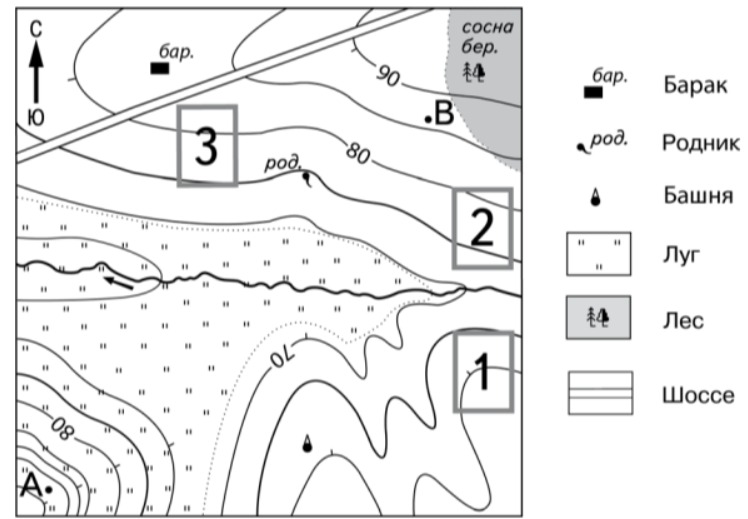 С
Ю
бар.
сосна
бер.
90
В
3
80
род.
2
70
1
80
А

бар. Барак
род. Родник
Башня
Луг
Лес
Шоссе