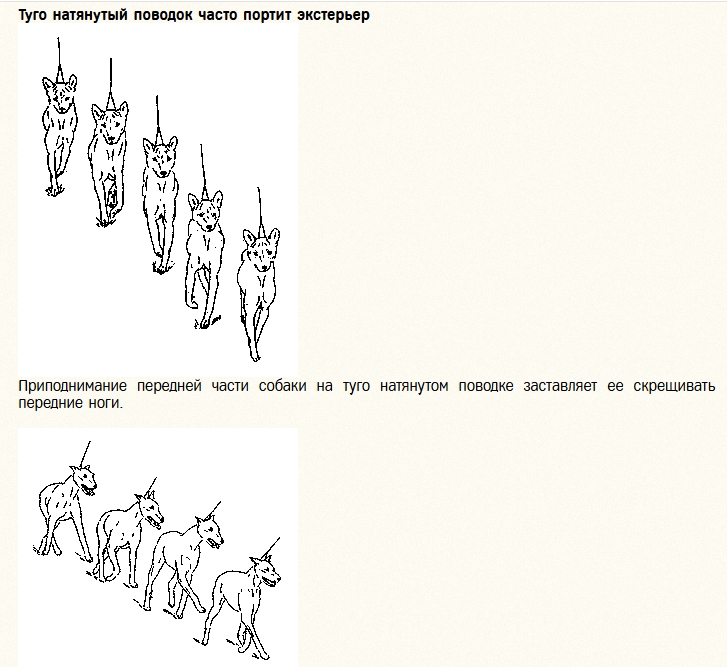 Туго натянутый поводок часто портит экстерьер

Приподнимание передней части собаки на туго натянутом поводке заставляет ее скрещивать передние ноги.