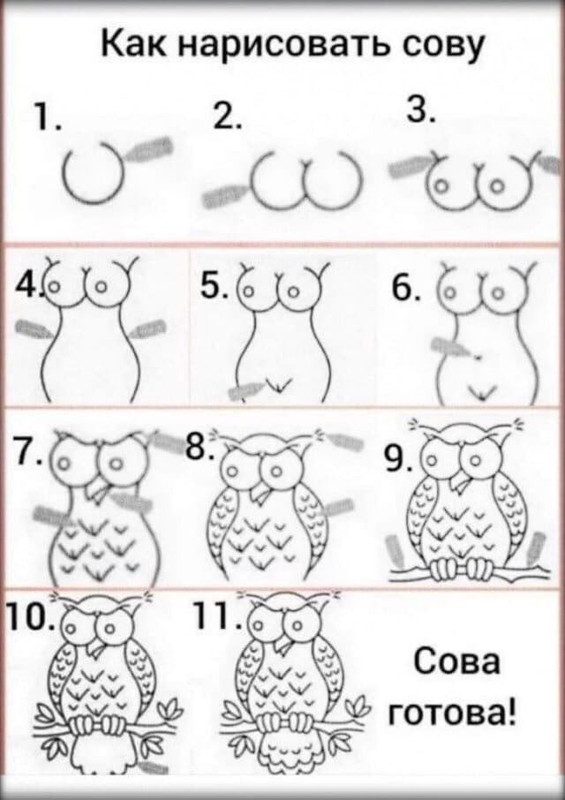 Как нарисовать сову

1.

2.

3.

4.

5.

6.

7.

8.

9.

10.

11.

Сова готова!