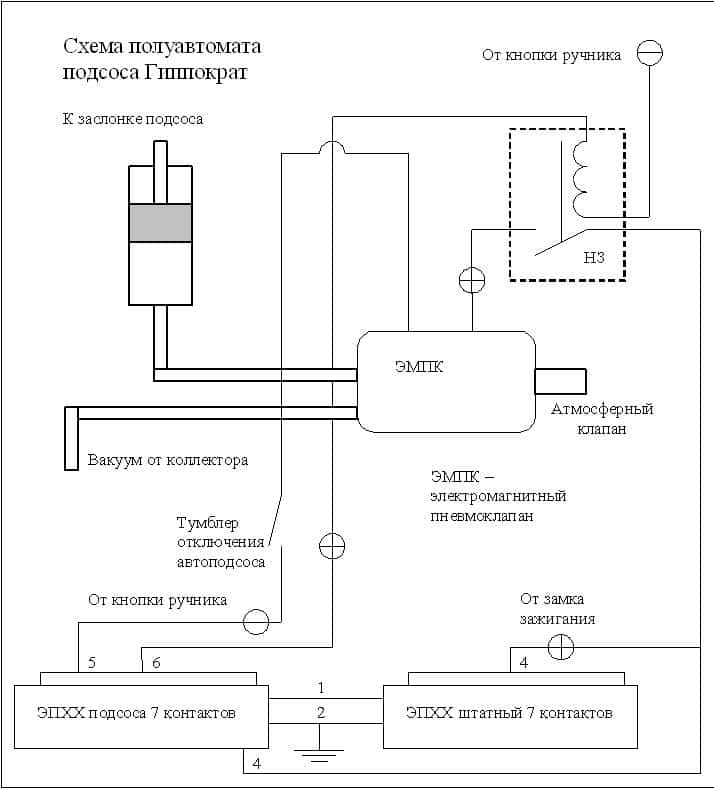 Схема полуавтомата подсоса Гиппократ

От кнопки ручника

К заслонке подсоса

НЗ

ЭМПК

Атмосферный клапан

Вакуум от коллектора

ЭМПК – электромагнитный пневмоклапан

Тумблер отключения автоподсоса

От кнопки ручника

От замка зажигания

5

6

4

1

2

ЭПХХ подсоса 7 контактов

ЭПХХ штатный 7 контактов

4