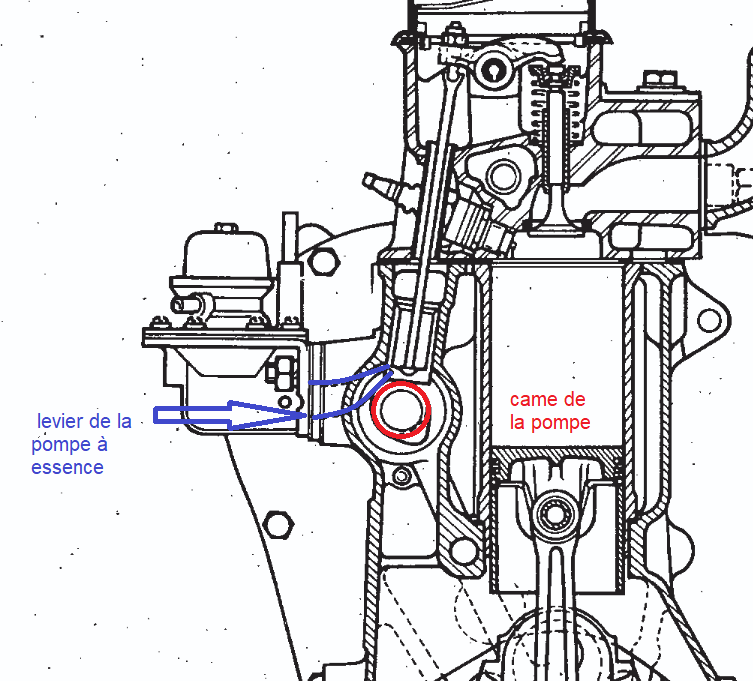 levier de la pompe à essence

came de la pompe