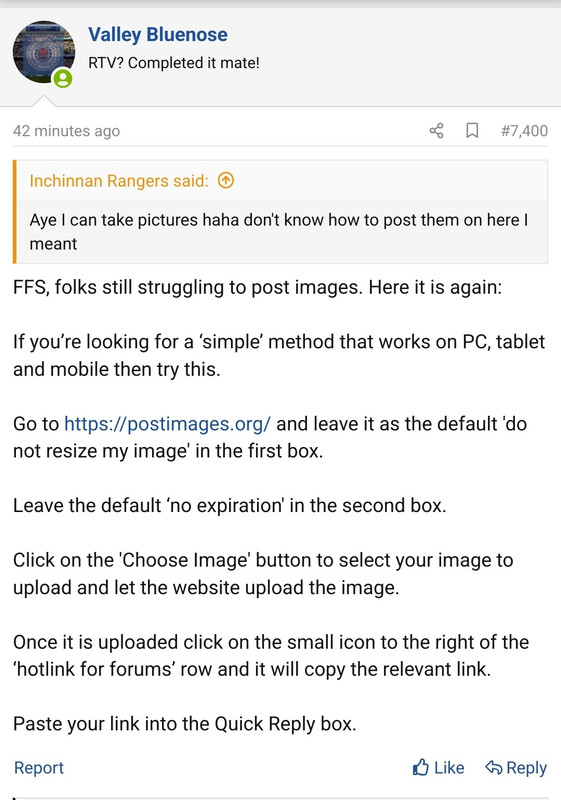 Valley Bluenose
RTV? Completed it mate!

42 minutes ago #7,400

Inchinnan Rangers said:

Aye I can take pictures haha don't know how to post them on here I meant

FFS, folks still struggling to post images. Here it is again:

If you're looking for a 'simple' method that works on PC, tablet and mobile then try this.

Go to https://postimages.org/ and leave it as the default 'do not resize my image' in the first box.

Leave the default 'no expiration' in the second box.

Click on the 'Choose Image' button to select your image to upload and let the website upload the image.

Once it is uploaded click on the small icon to the right of the 'hotlink for forums' row and it will copy the relevant link.

Paste your link into the Quick Reply box.

Report Like Reply