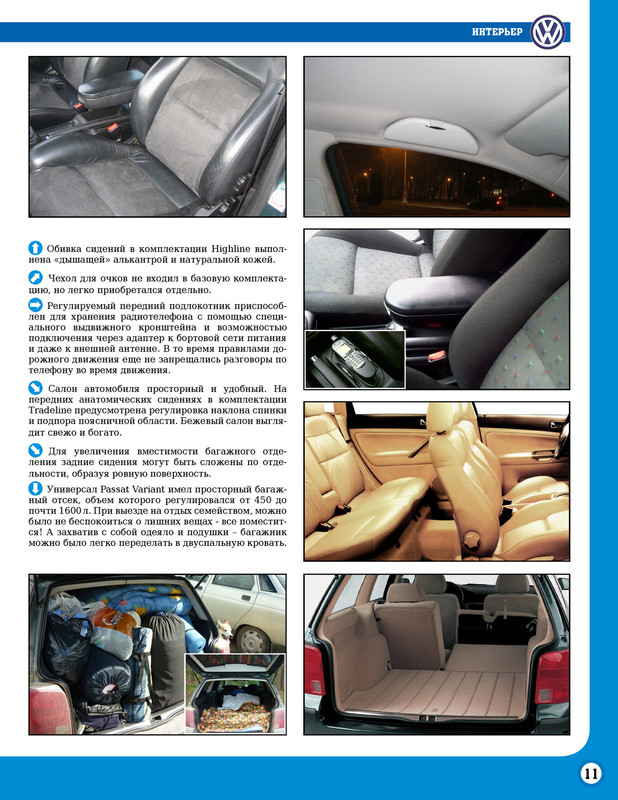 ИНТЕРЬЕР

Обивка сидений в комплектации Highline выполнена «дышащей» алькантрой и натуральной кожей.

Чехол для очков не входил в базовую комплектацию, но легко приобретался отдельно.

Регулируемый передний подлокотник приспособлен для хранения радиотелефона с помощью специального выдвижного кронштейна и возможностью подключения через адаптер к бортовой сети питания и даже к внешней антенне. В то время правилами дорожного движения еще не запрещались разговоры по телефону во время движения.

Салон автомобиля просторный и удобный. На передних анатомических сидениях в комплектации Tradeline предусмотрена регулировка наклона спинки и подпора поясничной области. Бежевый салон выглядит свежо и богато.

Для увеличения вместимости багажного отделения задние сидения могут быть сложены по отдельности, образуя ровную поверхность.

Универсал Passat Variant имел просторный багажный отсек, объем которого регулировался от 450 до почти 1600 л. При выезде на отдых семейством, можно было не беспокоиться о лишних вещах - все поместится! А захватив с собой одеяло и подушки – багажник можно было легко переделать в двуспальную кровать.

11