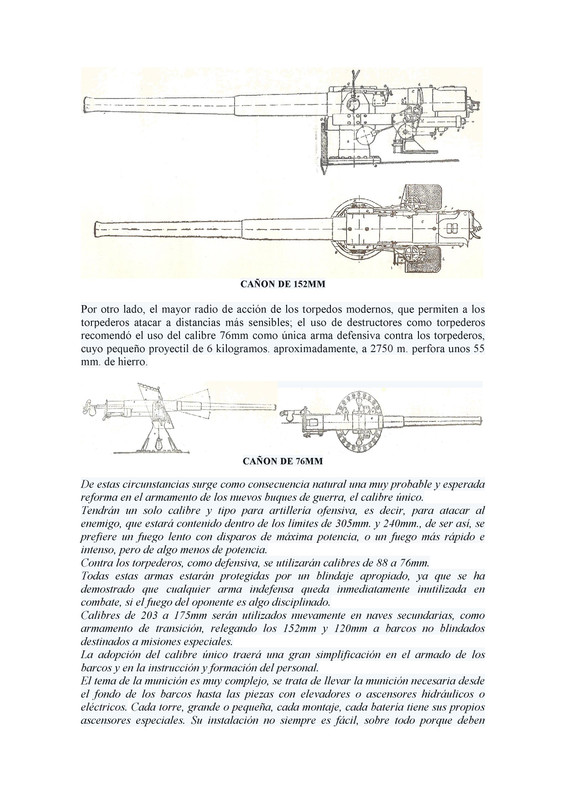 CAÑON DE 152MM

Por otro lado, el mayor radio de acción de los torpedos modernos, que permiten a los torpederos atacar a distancias más sensibles; el uso de destructores como torpederos recomendó el uso del calibre 76mm como única arma defensiva contra los torpederos, cuyo pequeño proyectil de 6 kilogramos. aproximadamente, a 2750 m. perfora unos 55 mm. de hierro.

CAÑON DE 76MM

De estas circunstancias surge como consecuencia natural una muy probable y esperada reforma en el armamento de los nuevos buques de guerra, el calibre único.
Tendrán un solo calibre y tipo para artillería ofensiva, es decir, para atacar al enemigo, que estará contenido dentro de los límites de 305mm. y 240mm., de ser así, se prefiere un fuego lento con disparos de máxima potencia, o un fuego más rápido e intenso, pero de algo menos de potencia.
Contra los torpederos, como defensiva, se utilizarán calibres de 88 a 76mm.
Todas estas armas estarán protegidas por un blindaje apropiado, ya que se ha demostrado que cualquier arma indefensa queda inmediatamente inutilizada en combate, si el fuego del oponente es algo disciplinado.
Calibres de 203 a 175mm serán utilizados nuevamente en naves secundarias, como armamento de transición, relegando los 152mm y 120mm a barcos no blindados destinados a misiones especiales.
La adopción del calibre único traerá una gran simplificación en el armado de los barcos y en la instrucción y formación del personal.
El tema de la munición es muy complejo, se trata de llevar la munición necesaria desde el fondo de los barcos hasta las piezas con elevadores o ascensores hidráulicos o eléctricos. Cada torre, grande o pequeña, cada montaje, cada batería tiene sus propios ascensores especiales. Su instalación no siempre es fácil, sobre todo porque deben