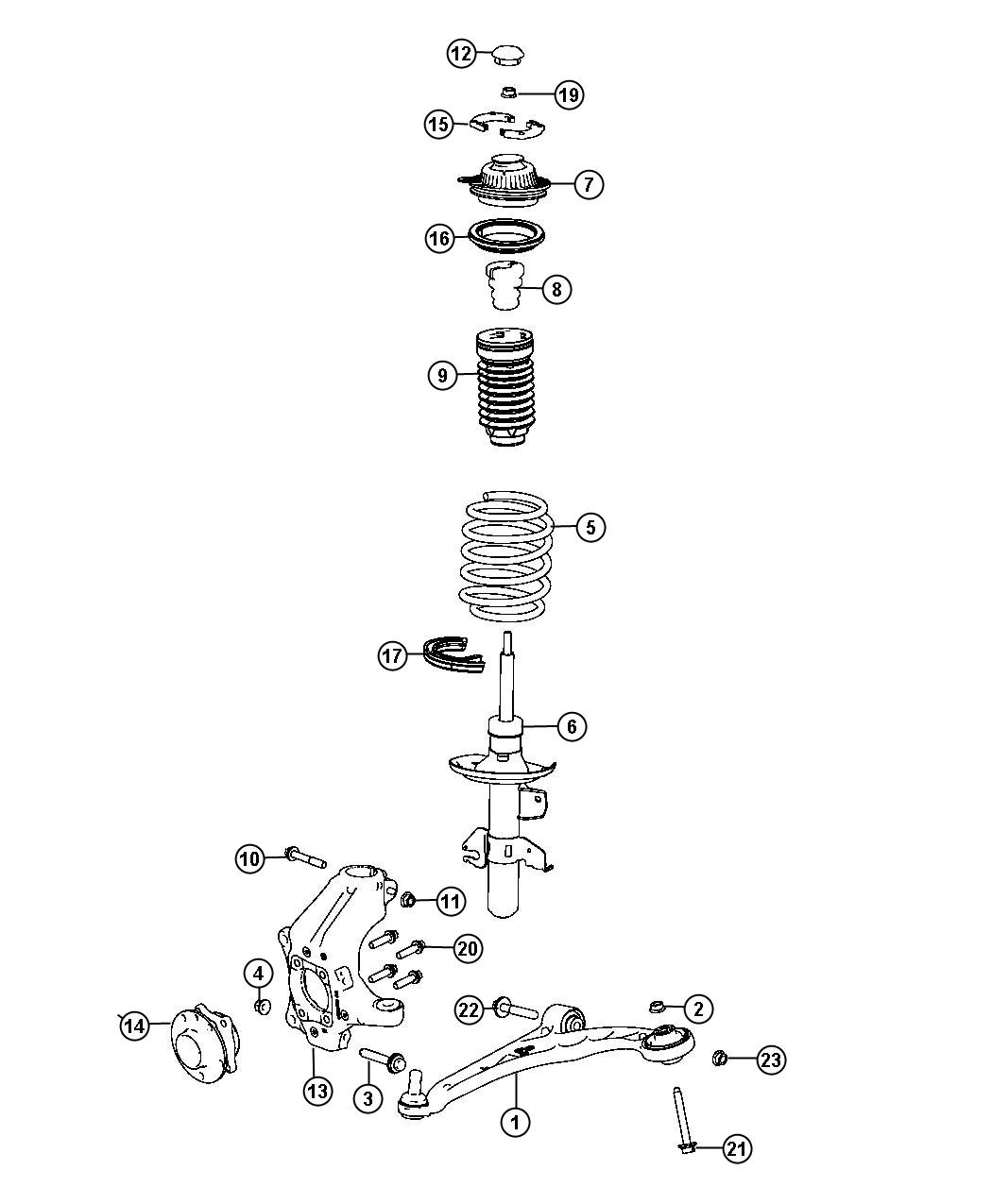 12
19
15
7
16
8
9
5
17
6
10
11
20
4
22
2
14
23
13
3
1
21