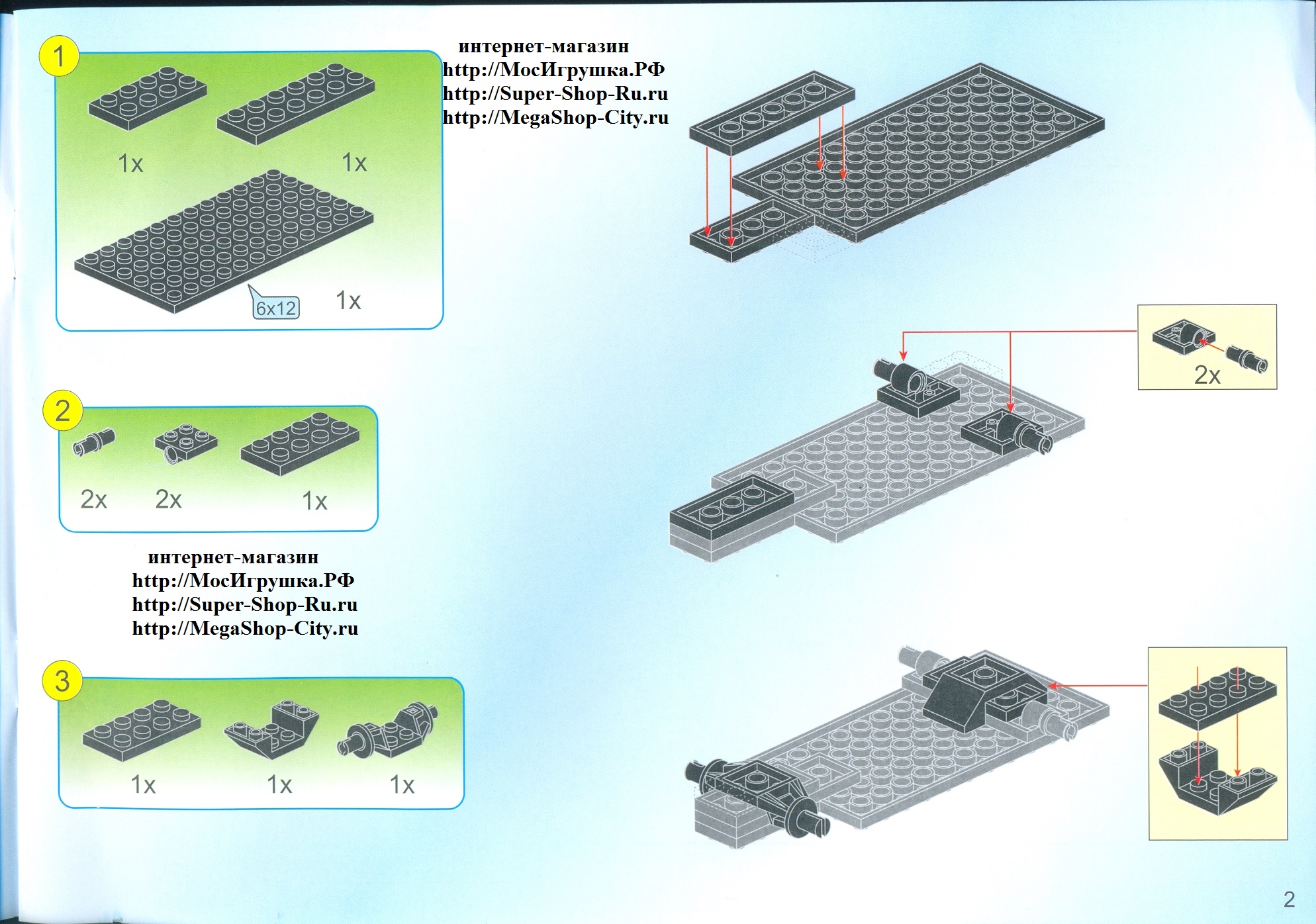 1

1x

1x

6x12

1x

интернет-магазин
http://МосИгрушка.РФ
http://Super-Shop-Ru.ru
http://MegaShop-City.ru

2

2x

2x

1x

2x

интернет-магазин
http://МосИгрушка.РФ
http://Super-Shop-Ru.ru
http://MegaShop-City.ru

3

1x

1x

1x

2