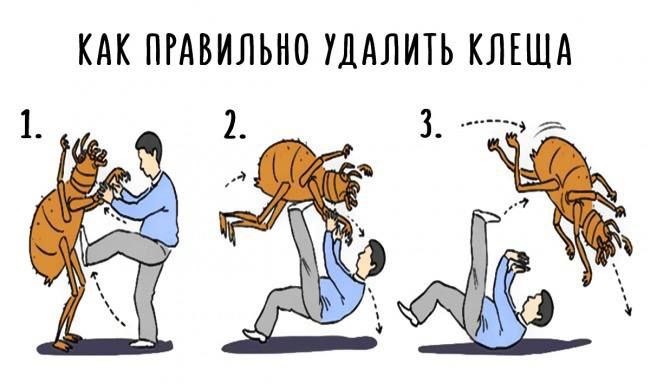 КАК ПРАВИЛЬНО УДАЛИТЬ КЛЕЩА

1.

2.

3.