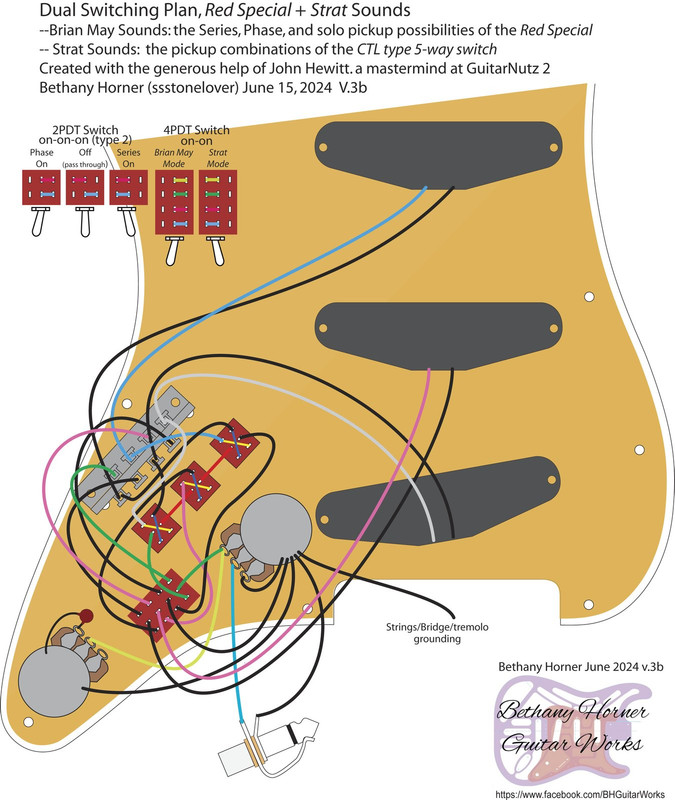 Dual Switching Plan, Red Special + Strat Sounds
--Brian May Sounds: the Series, Phase, and solo pickup possibilities of the Red Special
-- Strat Sounds: the pickup combinations of the CTL type 5-way switch
Created with the generous help of John Hewitt. a mastermind at GuitarNutz 2
Bethany Horner (ssstonelover) June 15, 2024 V.3b

2PDT Switch
on-on-on (type 2)

Phase On

Off (pass through)

Series On

4PDT Switch
on-on

Brian May Mode

Strat Mode

Strings/Bridge/tremolo grounding

Bethany Horner June 2024 v.3b

Bethany Horner
Guitar Works

https://www.facebook.com/BHGuitarWorks