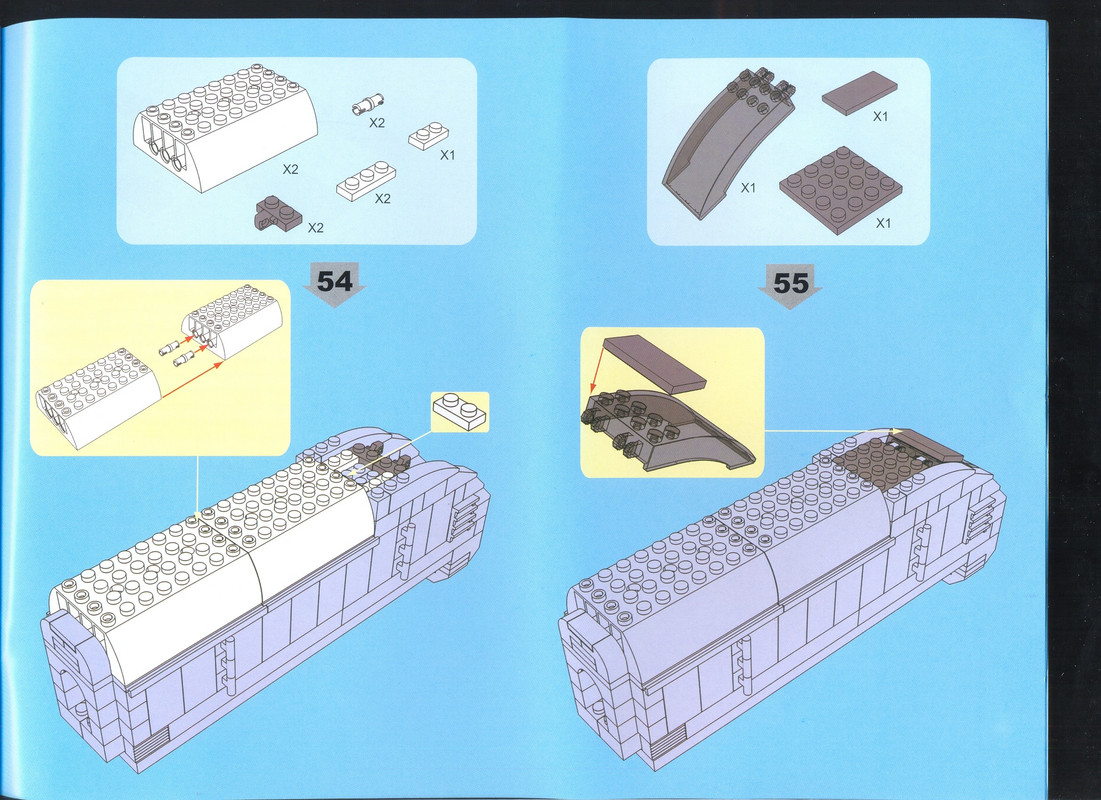 X2
X1
X2
X2
X2

54

X1
X1
X1

55