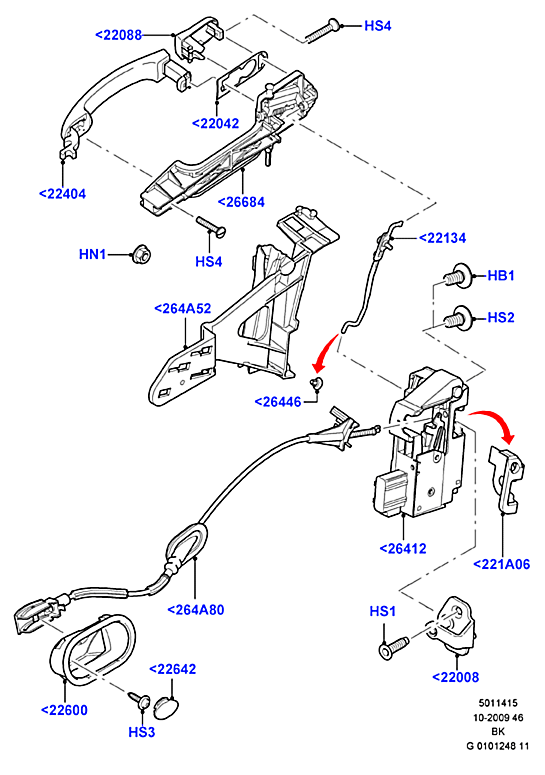 <22088
HS4
<22042
<22404
<26684
HN1
HS4
<22134
HB1
HS2
<264A52
<26446
<26412
<221A06
<264A80
HS1
<22008
<22642
<22600
HS3
5011415
10-2009 46
BK
G 0101248 11