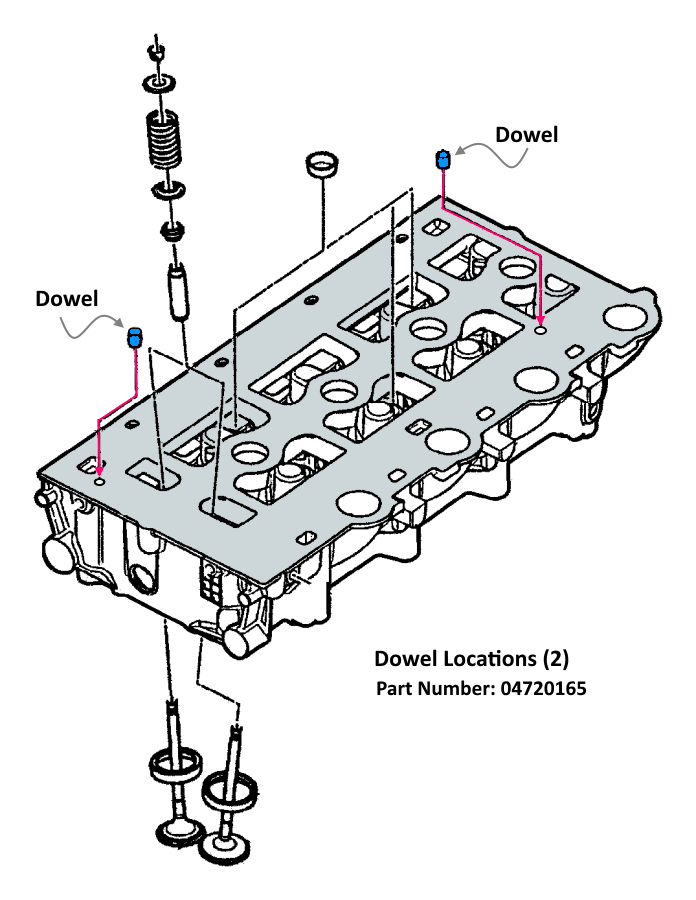 Dowel

Dowel

Dowel Locations (2)
Part Number: 04720165