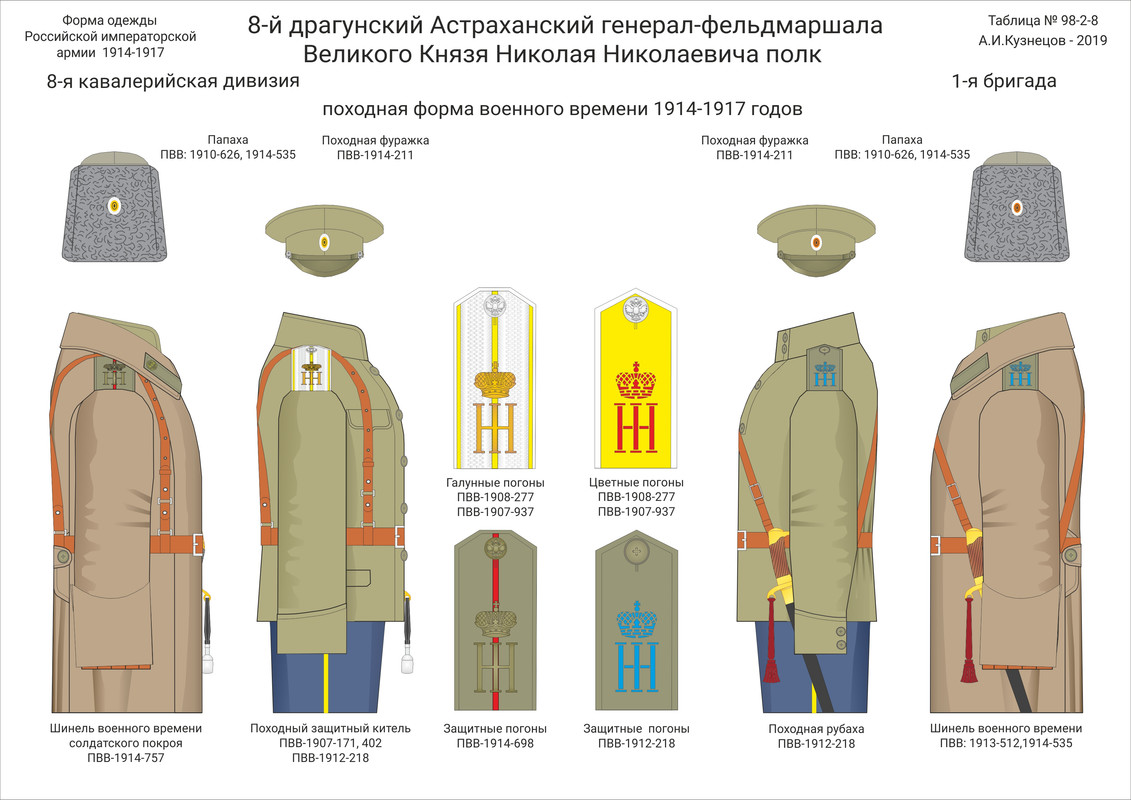 Форма одежды Российской императорской армии 1914-1917

8-й драгунский Астраханский генерал-фельдмаршала Великого Князя Николая Николаевича полк

Таблица № 98-2-8
А.И.Кузнецов - 2019

8-я кавалерийская дивизия

1-я бригада

походная форма военного времени 1914-1917 годов

Папаха
ПВВ: 1910-626, 1914-535

Походная фуражка
ПВВ-1914-211

Походная фуражка
ПВВ-1914-211

Папаха
ПВВ: 1910-626, 1914-535

Галунные погоны
ПВВ-1908-277
ПВВ-1907-937

Цветные погоны
ПВВ-1908-277
ПВВ-1907-937

Шинель военного времени солдатского покроя
ПВВ-1914-757

Походный защитный китель
ПВВ-1907-171, 402
ПВВ-1912-218

Защитные погоны
ПВВ-1914-698

Защитные погоны
ПВВ-1912-218

Походная рубаха
ПВВ-1912-218

Шинель военного времени
ПВВ: 1913-512,1914-535