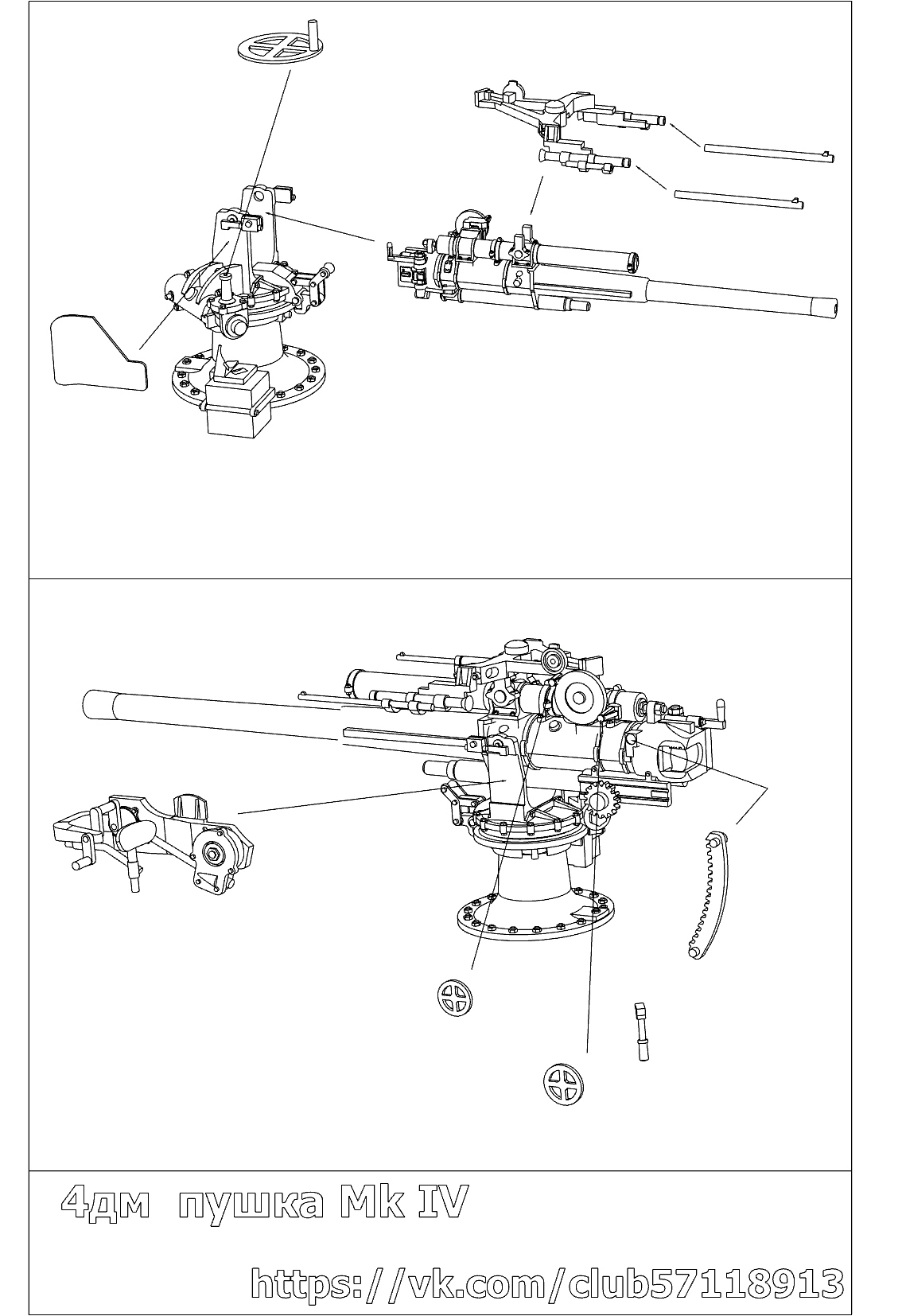 4дм пушка Mk IV

https://vk.com/club57118913