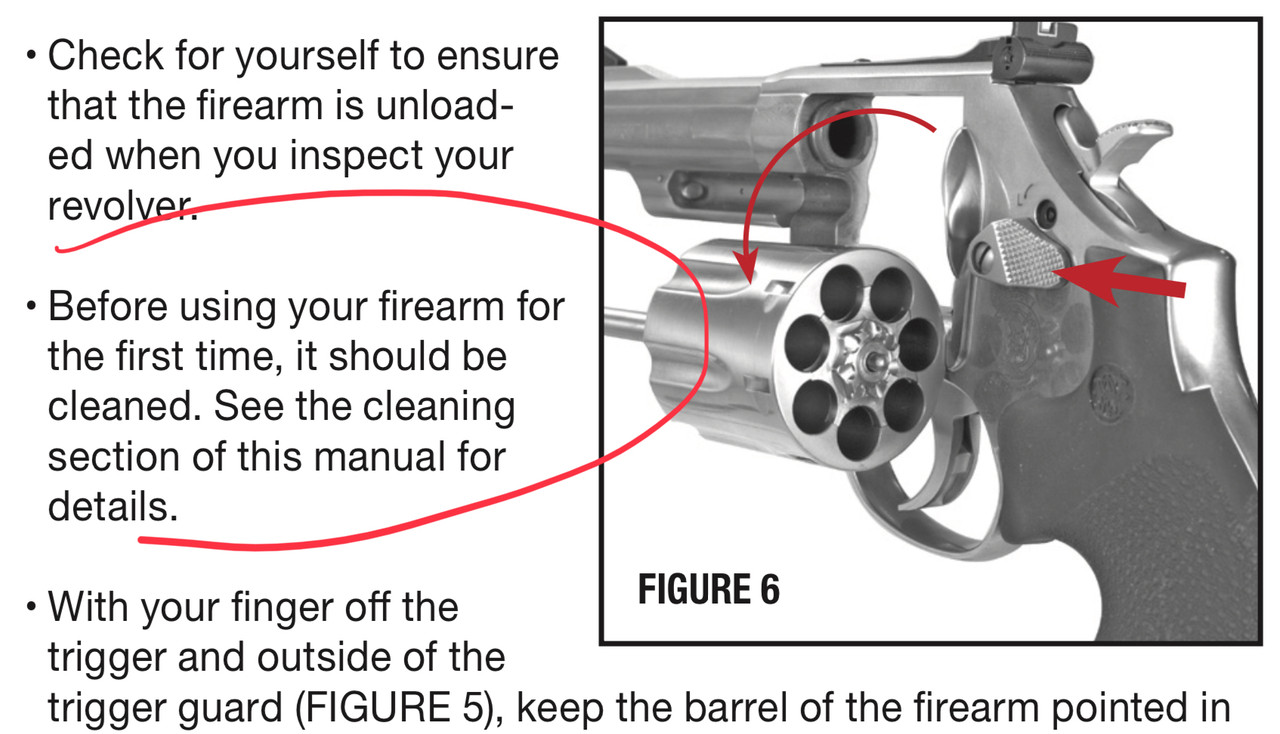 • Check for yourself to ensure that the firearm is unloaded when you inspect your revolver.

• Before using your firearm for the first time, it should be cleaned. See the cleaning section of this manual for details.

• With your finger off the trigger and outside of the trigger guard (FIGURE 5), keep the barrel of the firearm pointed in

FIGURE 6