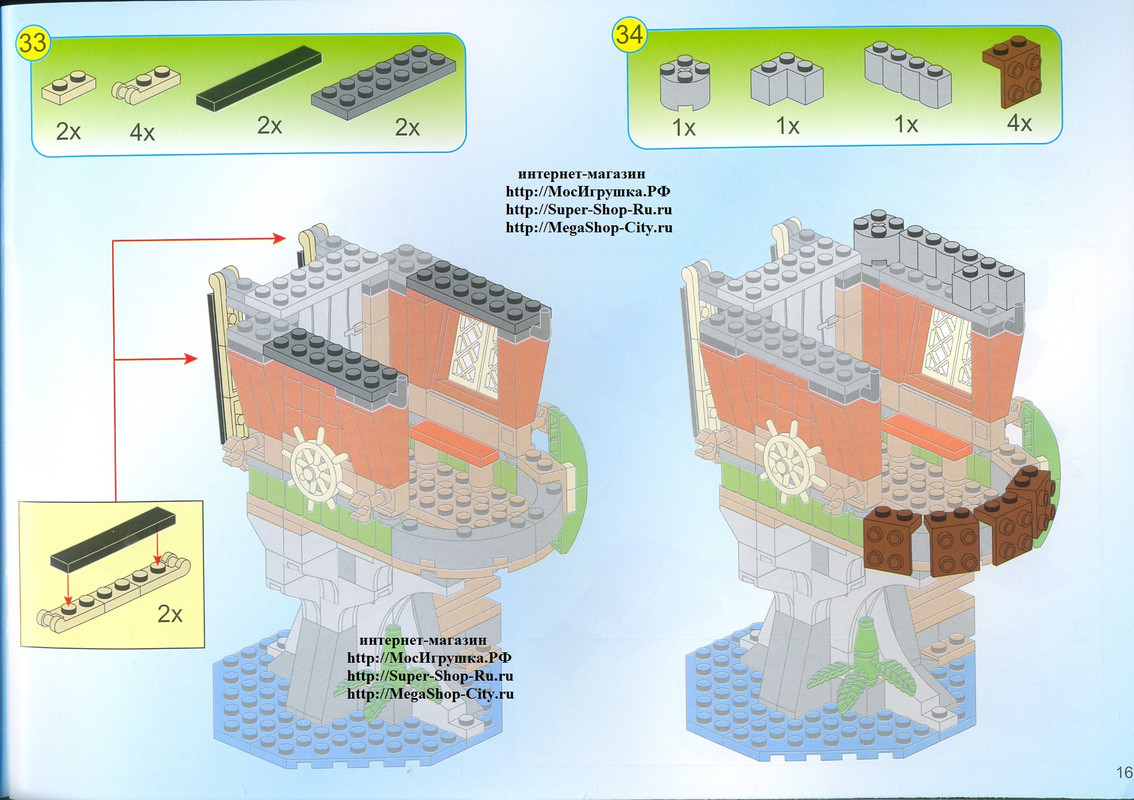 33

2x 4x 2x 2x

34

1x 1x 1x 4x

интернет-магазин
http://МосИгрушка.РФ
http://Super-Shop-Ru.ru
http://MegaShop-City.ru

2x

интернет-магазин
http://МосИгрушка.РФ
http://Super-Shop-Ru.ru
http://MegaShop-City.ru

16