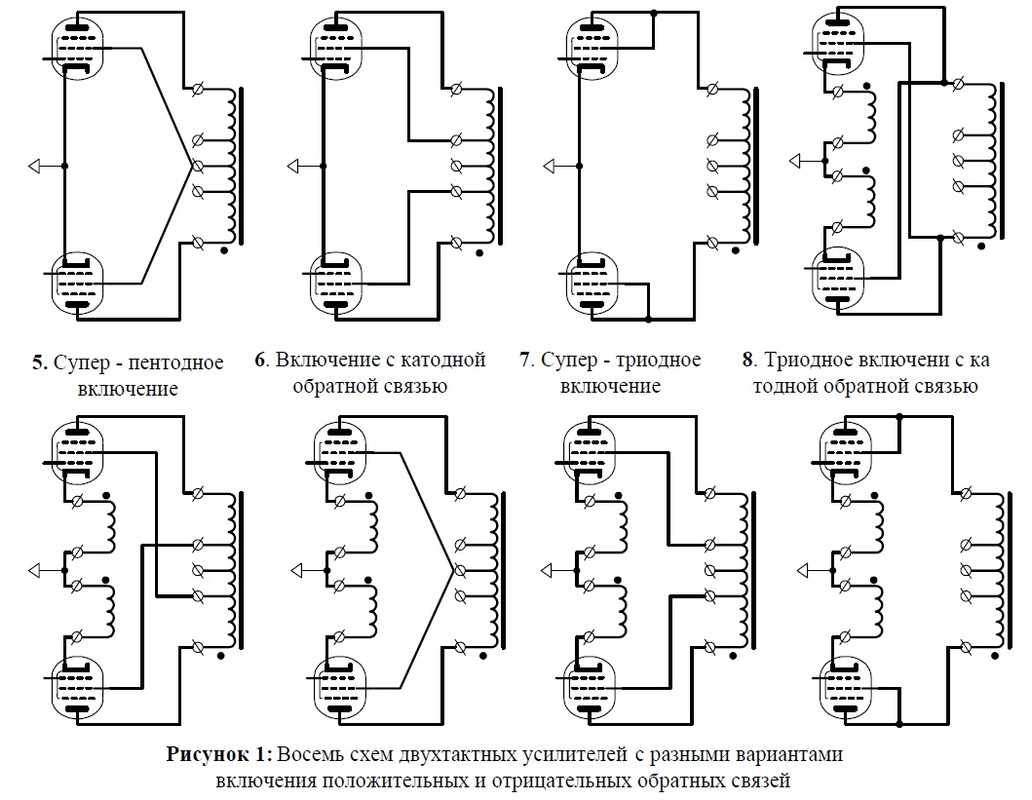 5. Супер - пентодное включение

6. Включение с катодной обратной связью

7. Супер - триодное включение

8. Триодное включени с ка тодной обратной связью

Рисунок 1: Восемь схем двухтактных усилителей с разными вариантами включения положительных и отрицательных обратных связей