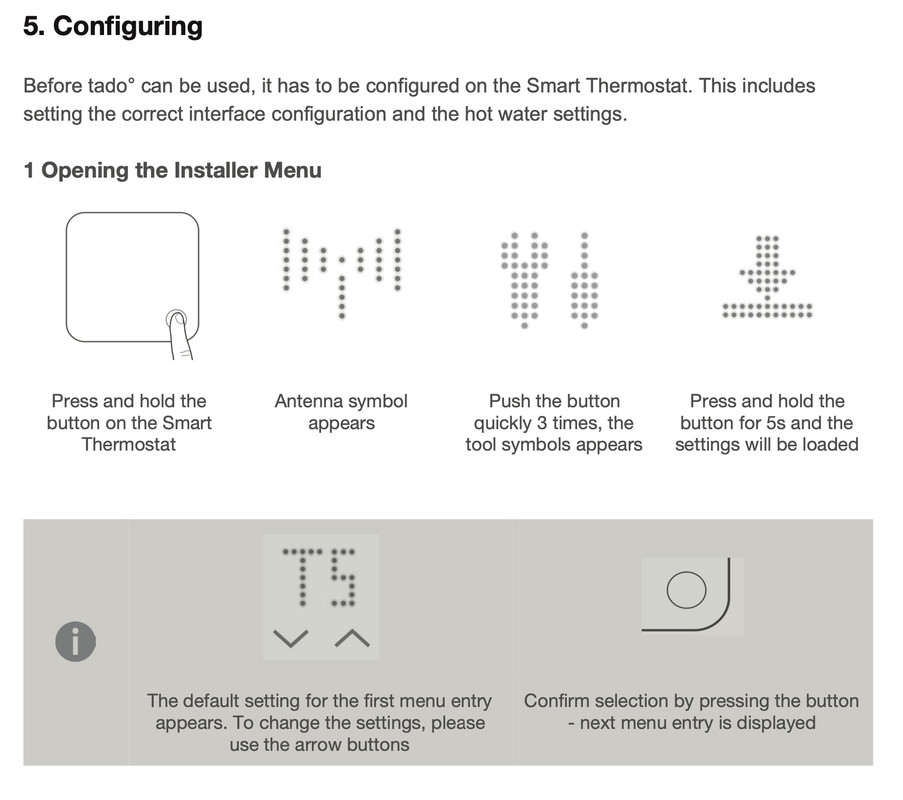 5. Configuring

Before tado° can be used, it has to be configured on the Smart Thermostat. This includes setting the correct interface configuration and the hot water settings.

1 Opening the Installer Menu

Press and hold the button on the Smart Thermostat

Antenna symbol appears

Push the button quickly 3 times, the tool symbols appears

Press and hold the button for 5s and the settings will be loaded

T5

The default setting for the first menu entry appears. To change the settings, please use the arrow buttons

Confirm selection by pressing the button - next menu entry is displayed