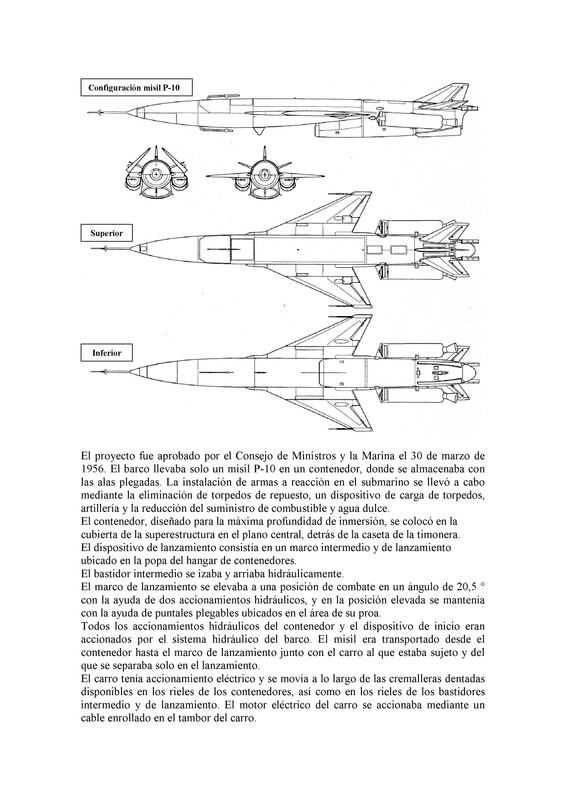 Configuración misil P-10

Superior

Inferior

El proyecto fue aprobado por el Consejo de Ministros y la Marina el 30 de marzo de 1956. El barco llevaba solo un misil P-10 en un contenedor, donde se almacenaba con las alas plegadas. La instalación de armas a reacción en el submarino se llevó a cabo mediante la eliminación de torpedos de repuesto, un dispositivo de carga de torpedos, artillería y la reducción del suministro de combustible y agua dulce.
El contenedor, diseñado para la máxima profundidad de inmersión, se colocó en la cubierta de la superestructura en el plano central, detrás de la caseta de la timonera.
El dispositivo de lanzamiento consistía en un marco intermedio y de lanzamiento ubicado en la popa del hangar de contenedores.
El bastidor intermedio se izaba y arriaba hidráulicamente.
El marco de lanzamiento se elevaba a una posición de combate en un ángulo de 20,5 ° con la ayuda de dos accionamientos hidráulicos, y en la posición elevada se mantenía con la ayuda de puntales plegables ubicados en el área de su proa.
Todos los accionamientos hidráulicos del contenedor y el dispositivo de inicio eran accionados por el sistema hidráulico del barco. El misil era transportado desde el contenedor hasta el marco de lanzamiento junto con el carro al que estaba sujeto y del que se separaba solo en el lanzamiento.
El carro tenía accionamiento eléctrico y se movía a lo largo de las cremalleras dentadas disponibles en los rieles de los contenedores, así como en los rieles de los bastidores intermedio y de lanzamiento. El motor eléctrico del carro se accionaba mediante un cable enrollado en el tambor del carro.