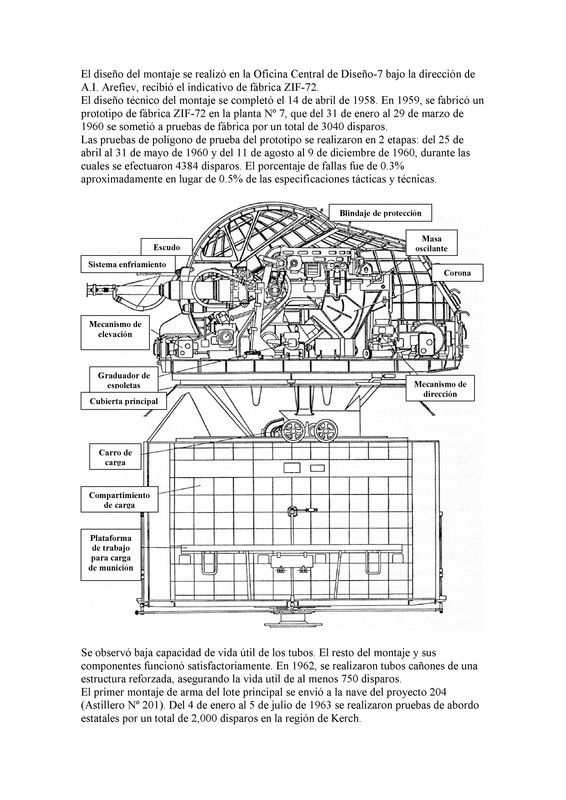 El diseño del montaje se realizó en la Oficina Central de Diseño-7 bajo la dirección de A.I. Arefiev, recibió el indicativo de fábrica ZIF-72.
El diseño técnico del montaje se completó el 14 de abril de 1958. En 1959, se fabricó un prototipo de fábrica ZIF-72 en la planta Nº 7, que del 31 de enero al 29 de marzo de 1960 se sometió a pruebas de fábrica por un total de 3040 disparos.
Las pruebas de polígono de prueba del prototipo se realizaron en 2 etapas: del 25 de abril al 31 de mayo de 1960 y del 11 de agosto al 9 de diciembre de 1960, durante las cuales se efectuaron 4384 disparos. El porcentaje de fallas fue de 0.3% aproximadamente en lugar de 0.5% de las especificaciones tácticas y técnicas.

Blindaje de protección
Escudo
Masa oscilante
Sistema enfriamiento
Corona
Mecanismo de elevación
Graduador de espoletas
Mecanismo de dirección
Cubierta principal
Carro de carga
Compartimiento de carga
Plataforma de trabajo para carga de munición

Se observó baja capacidad de vida útil de los tubos. El resto del montaje y sus componentes funcionó satisfactoriamente. En 1962, se realizaron tubos cañones de una estructura reforzada, asegurando la vida util de al menos 750 disparos.
El primer montaje de arma del lote principal se envió a la nave del proyecto 204 (Astillero Nº 201). Del 4 de enero al 5 de julio de 1963 se realizaron pruebas de abordo estatales por un total de 2,000 disparos en la región de Kerch.