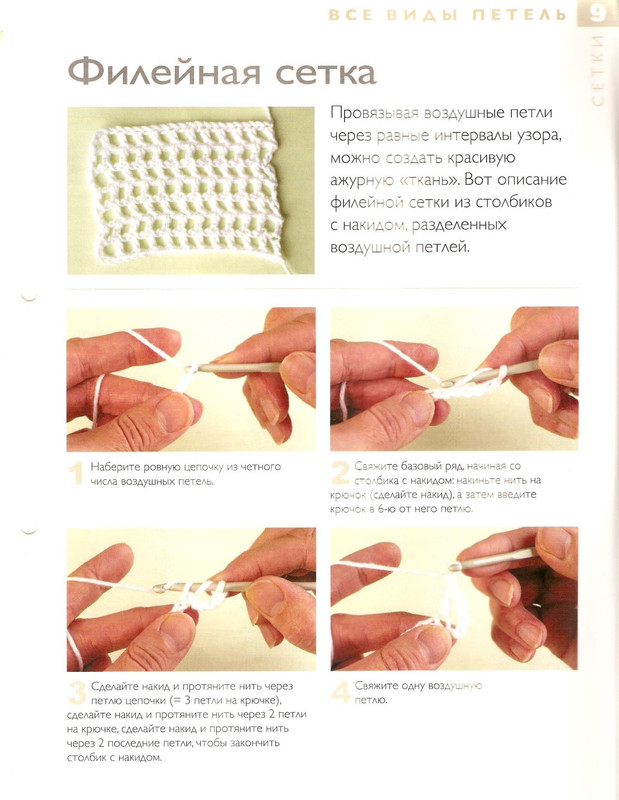 ВСЕ ВИДЫ ПЕТЕЛЬ 9

СЕТКИ

Филейная сетка

Провязывая воздушные петли через равные интервалы узора, можно создать красивую ажурную «ткань». Вот описание филейной сетки из столбиков с накидом, разделенных воздушной петлей.

1 Наберите ровную цепочку из четного числа воздушных петель.

2 Свяжите базовый ряд, начиная со столбика с накидом: накиньте нить на крючок (сделайте накид), а затем введите крючок в 6-ю от него петлю.

3 Сделайте накид и протяните нить через петлю цепочки (= 3 петли на крючке), сделайте накид и протяните нить через 2 петли на крючке, сделайте накид и протяните нить через 2 последние петли, чтобы закончить столбик с накидом.

4 Свяжите одну воздушную петлю.