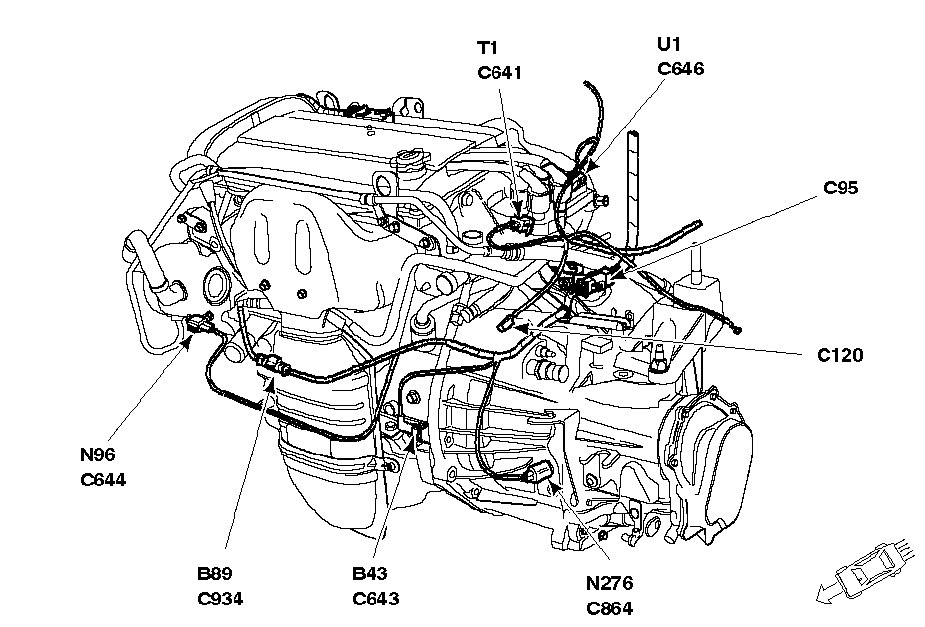 T1
C641

U1
C646

C95

C120

N96
C644

B89
C934

B43
C643

N276
C864