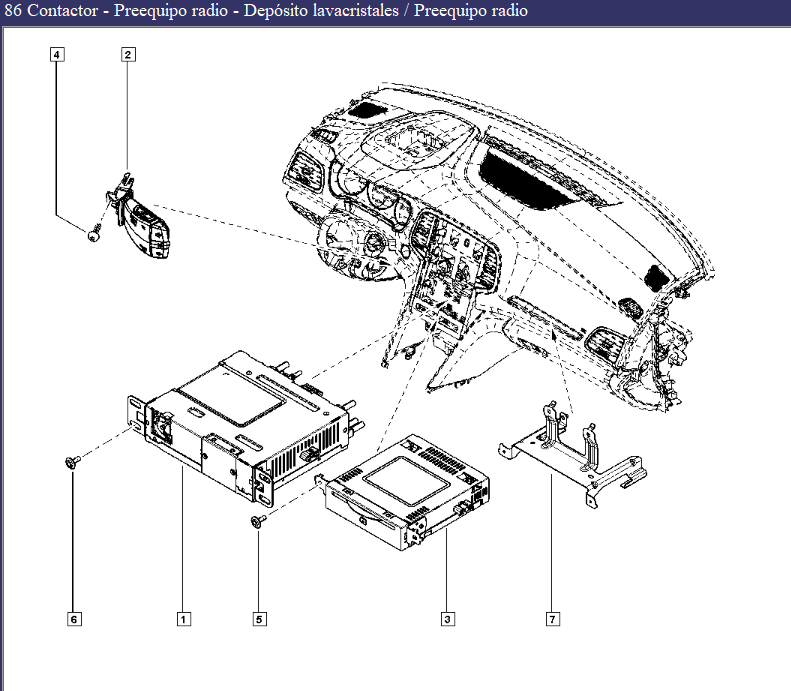 86 Contactor - Preequipo radio - Depósito lavacristales / Preequipo radio

4
2
6
1
5
3
7