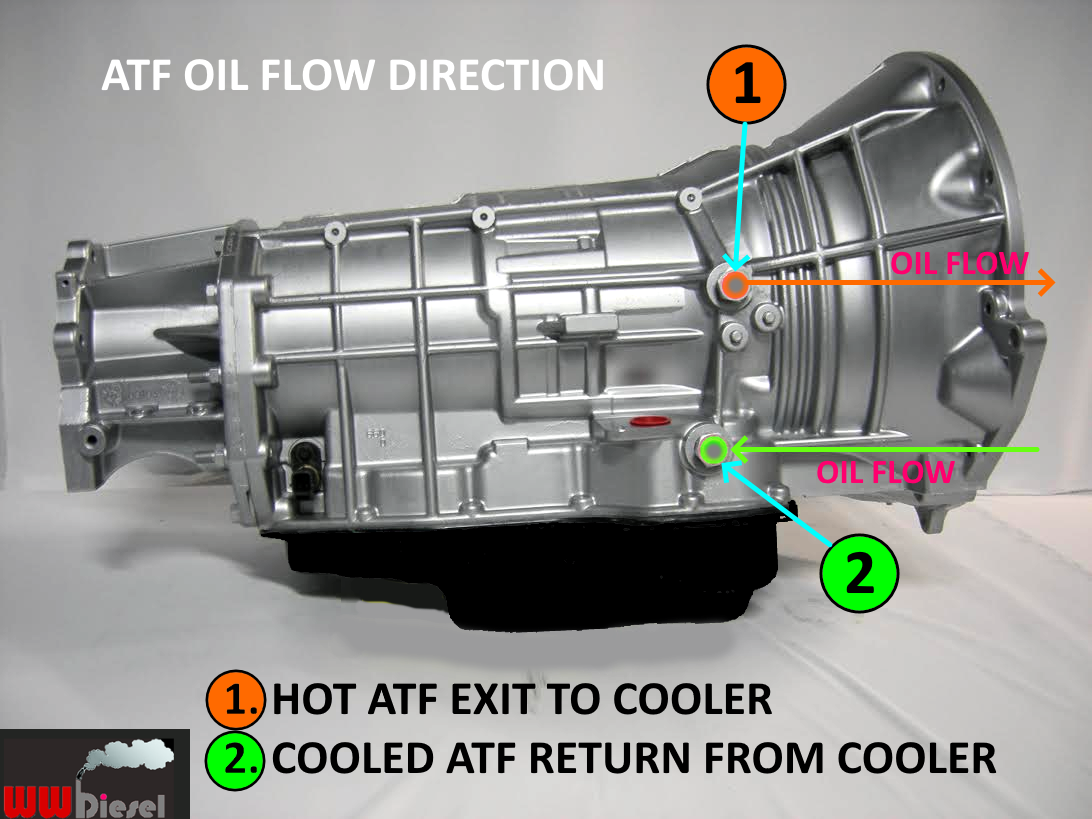 ATF OIL FLOW DIRECTION

1

OIL FLOW

OIL FLOW

2

1. HOT ATF EXIT TO COOLER
2. COOLED ATF RETURN FROM COOLER

WW Diesel