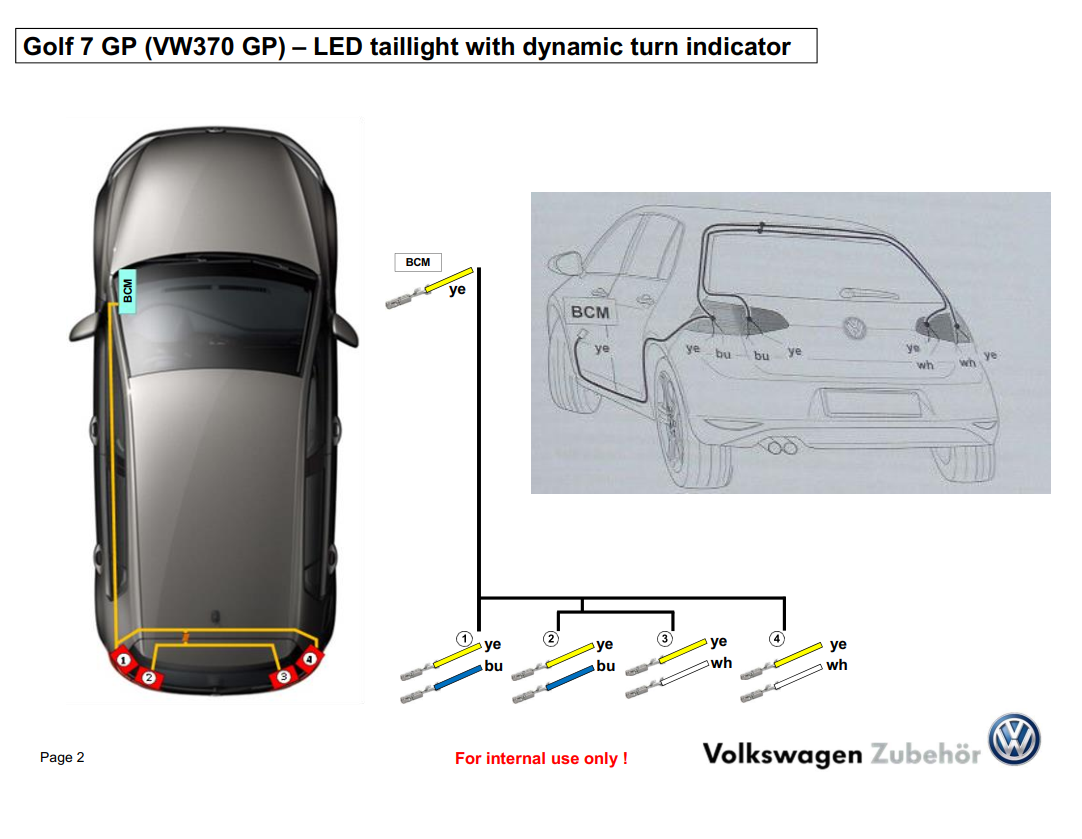 Golf 7 GP (VW370 GP) – LED taillight with dynamic turn indicator

BCM

1 2 3 4

BCM
ye

BCM
ye
ye bu bu ye
ye wh wh ye

1 ye bu
2 ye bu
3 ye wh
4 ye wh

Page 2

For internal use only !

Volkswagen Zubehör