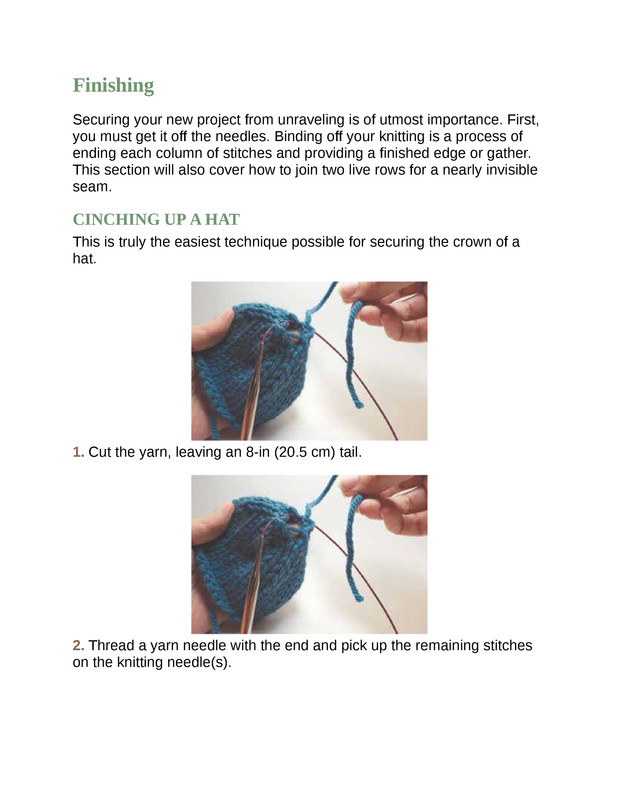 Finishing

Securing your new project from unraveling is of utmost importance. First, you must get it off the needles. Binding off your knitting is a process of ending each column of stitches and providing a finished edge or gather. This section will also cover how to join two live rows for a nearly invisible seam.

CINCHING UP A HAT

This is truly the easiest technique possible for securing the crown of a hat.

1. Cut the yarn, leaving an 8-in (20.5 cm) tail.

2. Thread a yarn needle with the end and pick up the remaining stitches on the knitting needle(s).