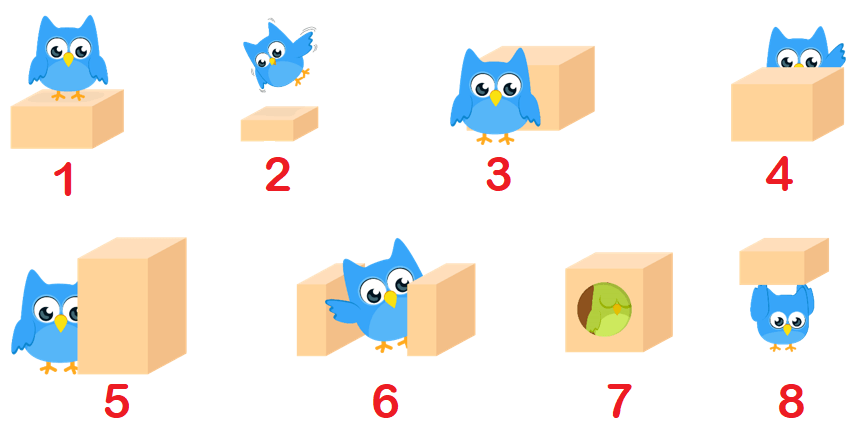 1

2

3

4

5

6

7

8