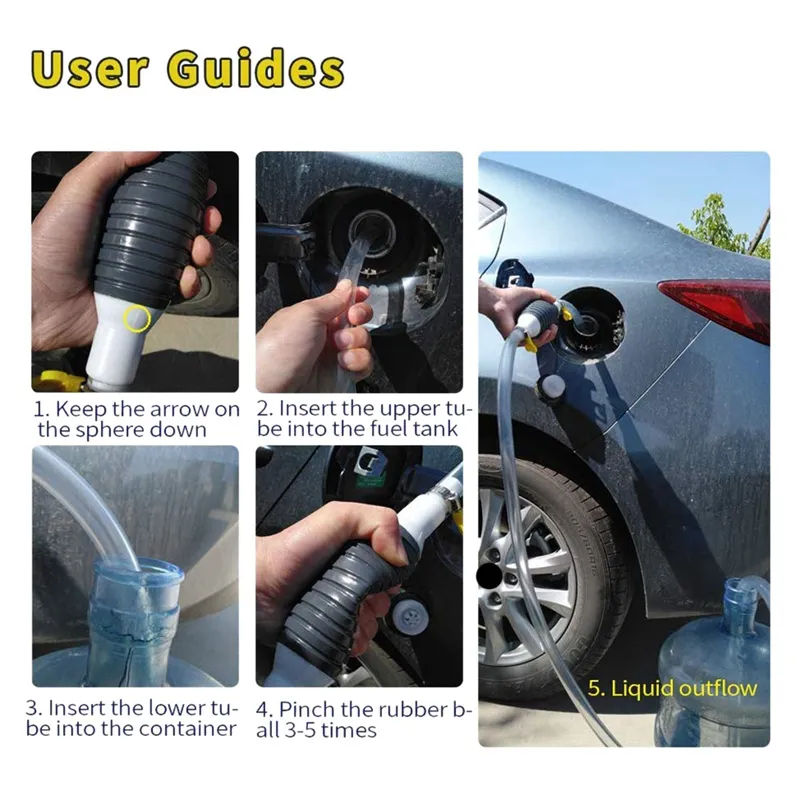 User Guides

1. Keep the arrow on the sphere down

2. Insert the upper tube into the fuel tank

3. Insert the lower tube into the container

4. Pinch the rubber ball 3-5 times

5. Liquid outflow