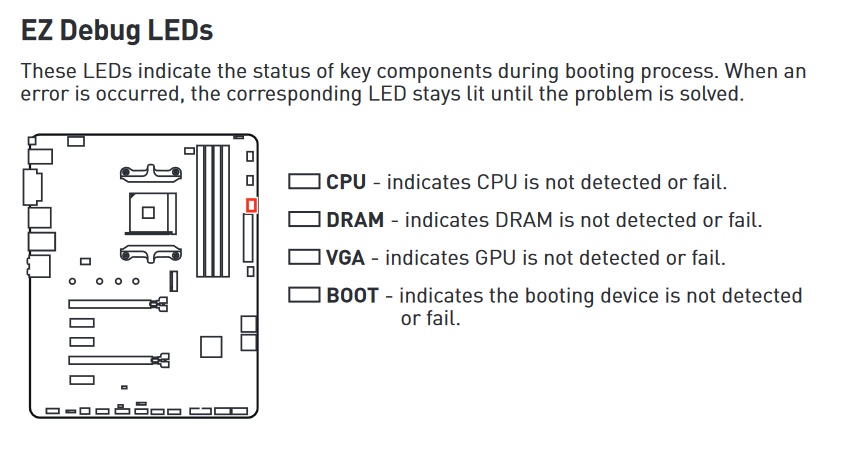 EZ Debug LEDs

These LEDs indicate the status of key components during booting process. When an error is occurred, the corresponding LED stays lit until the problem is solved.

CPU - indicates CPU is not detected or fail.

DRAM - indicates DRAM is not detected or fail.

VGA - indicates GPU is not detected or fail.

BOOT - indicates the booting device is not detected or fail.