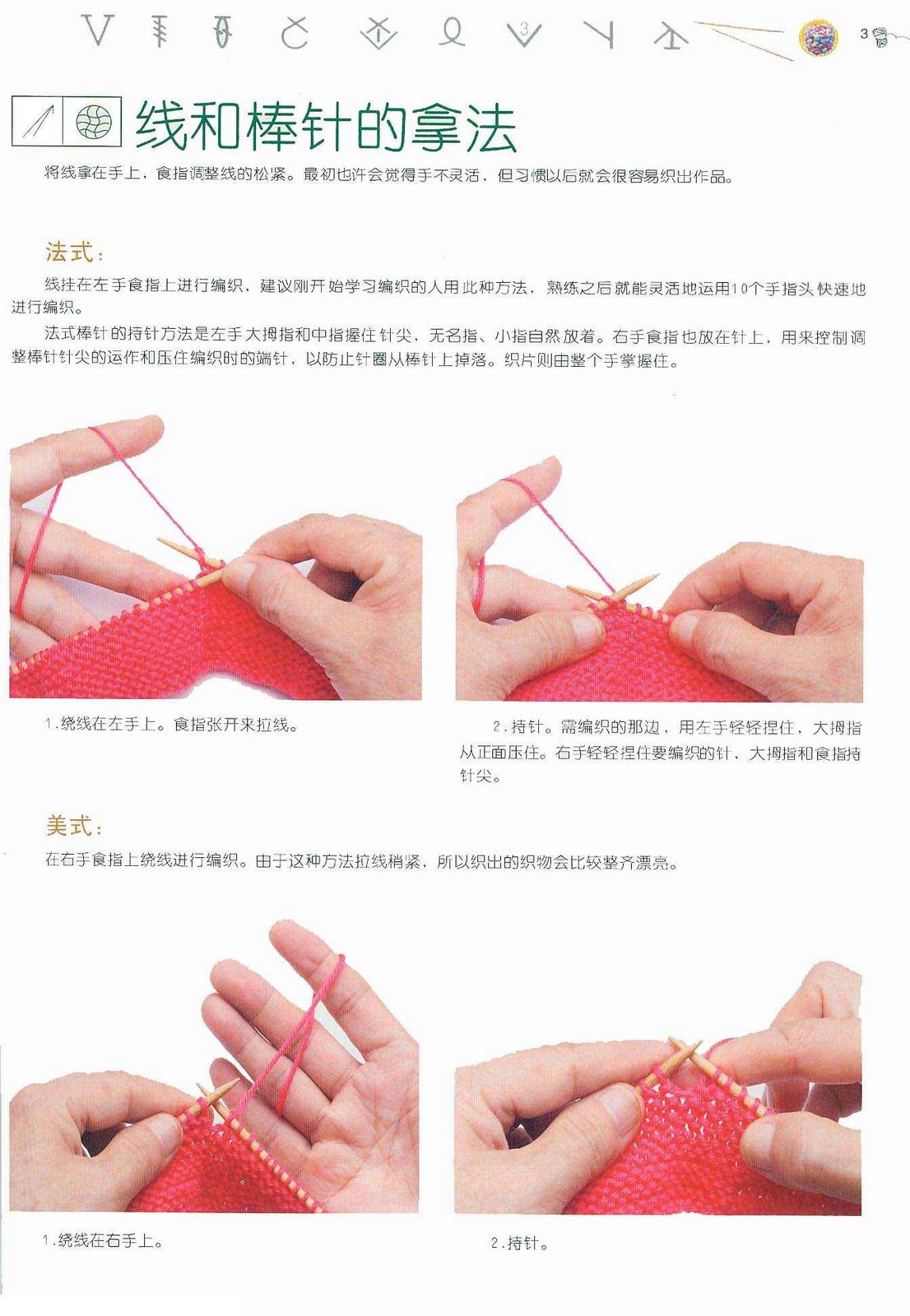 3

线和棒针的拿法

将线拿在手上，食指调整线的松紧。最初也许会觉得手不灵活，但习惯以后就会很容易织出作品。

法式：

线挂在左手食指上进行编织，建议刚开始学习编织的人用此种方法，熟练之后就能灵活地运用10个手指头快速地进行编织。

法式棒针的持针方法是左手大拇指和中指握住针尖，无名指、小指自然放着。右手食指也放在针上，用来控制调整棒针针尖的运作和压住编织时的端针，以防止针圈从棒针上掉落。织片则由整个手掌握住。

1.绕线在左手上。食指张开来拉线。

2.持针。需编织的那边，用左手轻轻捏住，大拇指从正面压住。右手轻轻捏住要编织的针，大拇指和食指持针尖。

美式：

在右手食指上绕线进行编织。由于这种方法拉线稍紧，所以织出的织物会比较整齐漂亮。

1.绕线在右手上。

2.持针。