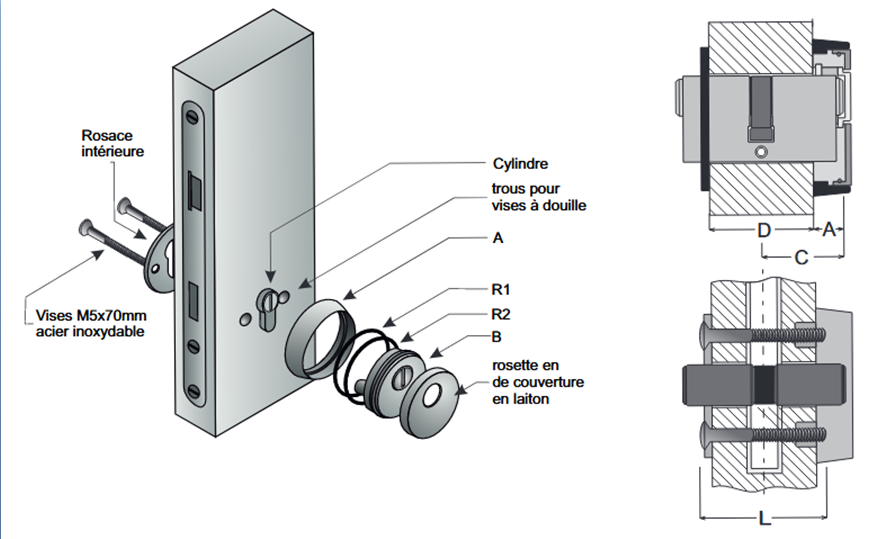 Rosace intérieure

Vises M5x70mm acier inoxydable

Cylindre

trous pour vises à douille

A

R1

R2

B

rosette en de couverture en laiton

D

A

C

L