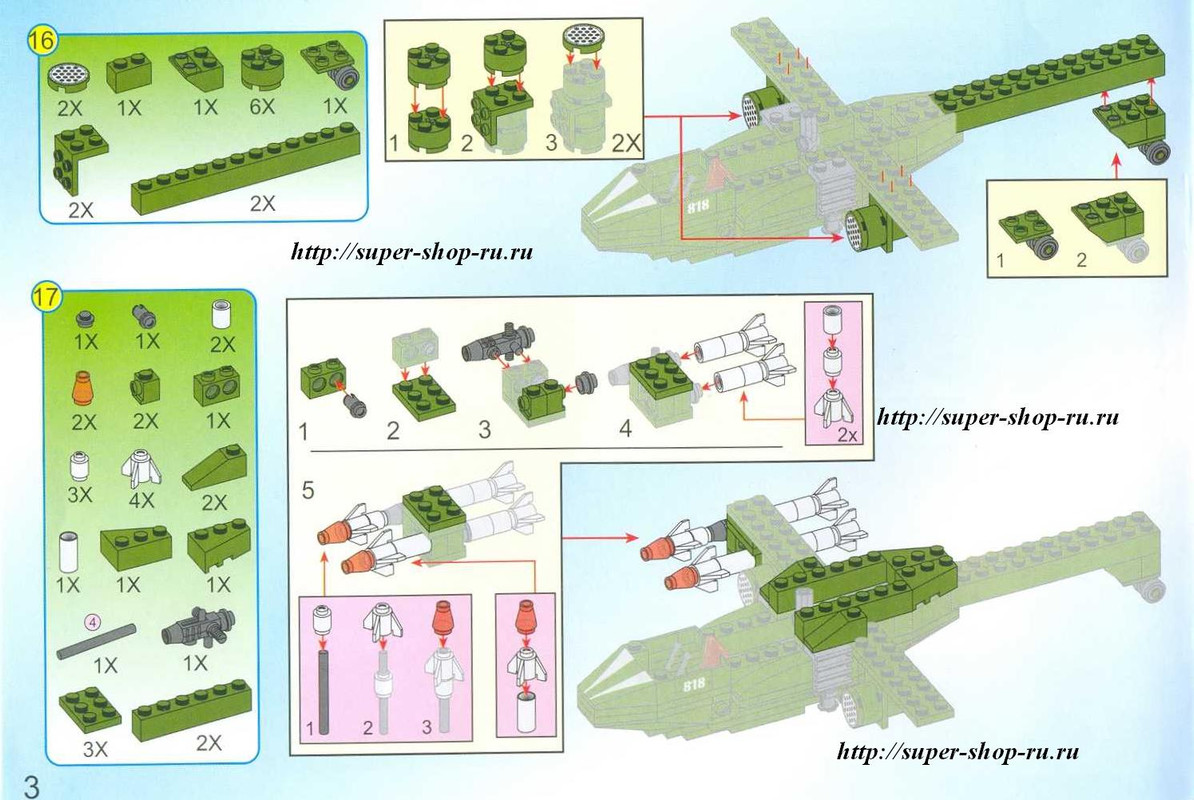 16
2X 1X 1X 6X 1X
2X 2X

1 2 3 2X

818

1 2

http://super-shop-ru.ru

17
1X 1X 2X
2X 2X 1X
3X 4X 2X
1X 1X 1X
4
1X 1X
3X 2X

1 2 3 4
2x

http://super-shop-ru.ru

5

1 2 3

818

http://super-shop-ru.ru

3