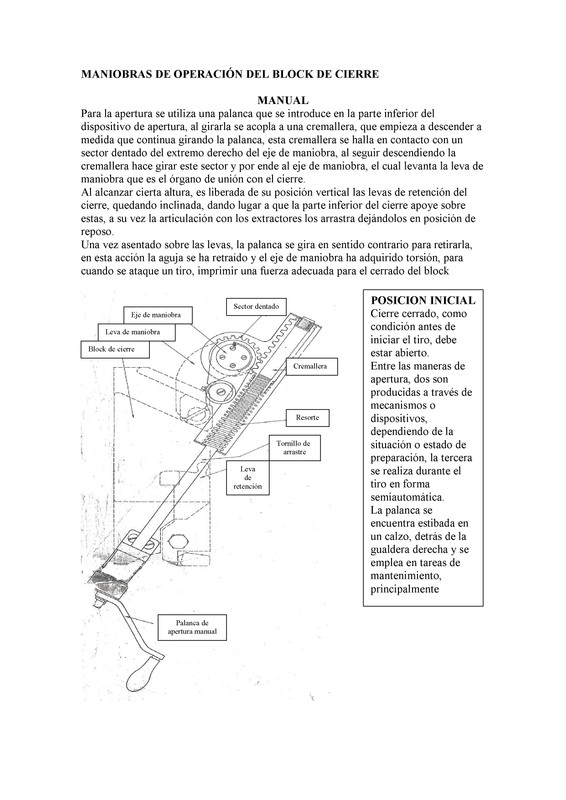 MANIOBRAS DE OPERACIÓN DEL BLOCK DE CIERRE

MANUAL

Para la apertura se utiliza una palanca que se introduce en la parte inferior del dispositivo de apertura, al girarla se acopla a una cremallera, que empieza a descender a medida que continua girando la palanca, esta cremallera se halla en contacto con un sector dentado del extremo derecho del eje de maniobra, al seguir descendiendo la cremallera hace girar este sector y por ende al eje de maniobra, el cual levanta la leva de maniobra que es el órgano de unión con el cierre.
Al alcanzar cierta altura, es liberada de su posición vertical las levas de retención del cierre, quedando inclinada, dando lugar a que la parte inferior del cierre apoye sobre estas, a su vez la articulación con los extractores los arrastra dejándolos en posición de reposo.
Una vez asentado sobre las levas, la palanca se gira en sentido contrario para retirarla, en esta acción la aguja se ha retraído y el eje de maniobra ha adquirido torsión, para cuando se ataque un tiro, imprimir una fuerza adecuada para el cerrado del block

Sector dentado
Eje de maniobra
Leva de maniobra
Block de cierre
Cremallera
Resorte
Tornillo de arrastre
Leva de retención
Palanca de apertura manual

POSICION INICIAL
Cierre cerrado, como condición antes de iniciar el tiro, debe estar abierto.
Entre las maneras de apertura, dos son producidas a través de mecanismos o dispositivos, dependiendo de la situación o estado de preparación, la tercera se realiza durante el tiro en forma semiautomática.
La palanca se encuentra estibada en un calzo, detrás de la gualdera derecha y se emplea en tareas de mantenimiento, principalmente