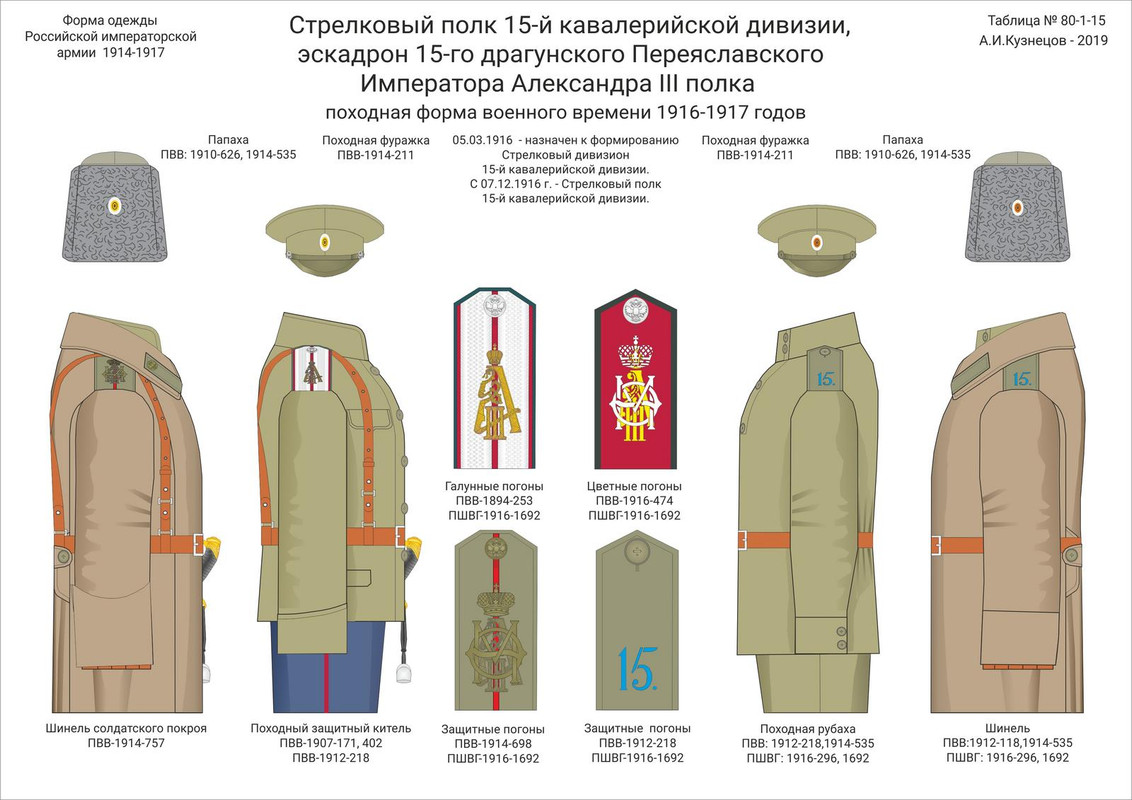 Форма одежды
Российской императорской
армии 1914-1917

Стрелковый полк 15-й кавалерийской дивизии,
эскадрон 15-го драгунского Переяславского
Императора Александра III полка
походная форма военного времени 1916-1917 годов

Таблица № 80-1-15
А.И.Кузнецов - 2019

Папаха
ПВВ: 1910-626, 1914-535

Походная фуражка
ПВВ-1914-211

05.03.1916 - назначен к формированию
Стрелковый дивизион
15-й кавалерийской дивизии.
С 07.12.1916 г. - Стрелковый полк
15-й кавалерийской дивизии.

Походная фуражка
ПВВ-1914-211

Папаха
ПВВ: 1910-626, 1914-535

15.

15.

Галунные погоны
ПВВ-1894-253
ПШВГ-1916-1692

Цветные погоны
ПВВ-1916-474
ПШВГ-1916-1692

15.

Шинель солдатского покроя
ПВВ-1914-757

Походный защитный китель
ПВВ-1907-171, 402
ПВВ-1912-218

Защитные погоны
ПВВ-1914-698
ПШВГ-1916-1692

Защитные погоны
ПВВ-1912-218
ПШВГ-1916-1692

Походная рубаха
ПВВ: 1912-218,1914-535
ПШВГ: 1916-296, 1692

Шинель
ПВВ:1912-118,1914-535
ПШВГ: 1916-296, 1692