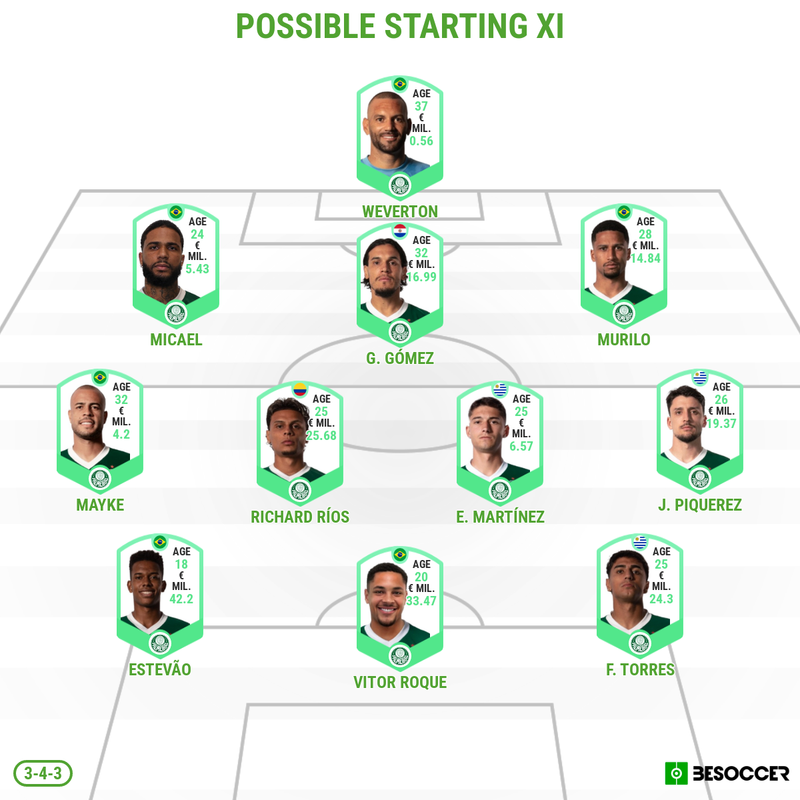 POSSIBLE STARTING XI

AGE 37 € MIL. 0.56
WEVERTON

AGE 24 € MIL. 5.43
MICAEL

AGE 32 € MIL. 16.99
G. GÓMEZ

AGE 28 € MIL. 14.84
MURILO

AGE 32 € MIL. 4.2
MAYKE

AGE 25 € MIL. 25.68
RICHARD RÍOS

AGE 25 € MIL. 6.57
E. MARTÍNEZ

AGE 26 € MIL. 19.37
J. PIQUEREZ

AGE 18 € MIL. 42.2
ESTEVÃO

AGE 20 € MIL. 33.47
VITOR ROQUE

AGE 25 € MIL. 24.3
F. TORRES

3-4-3

BESOCCER