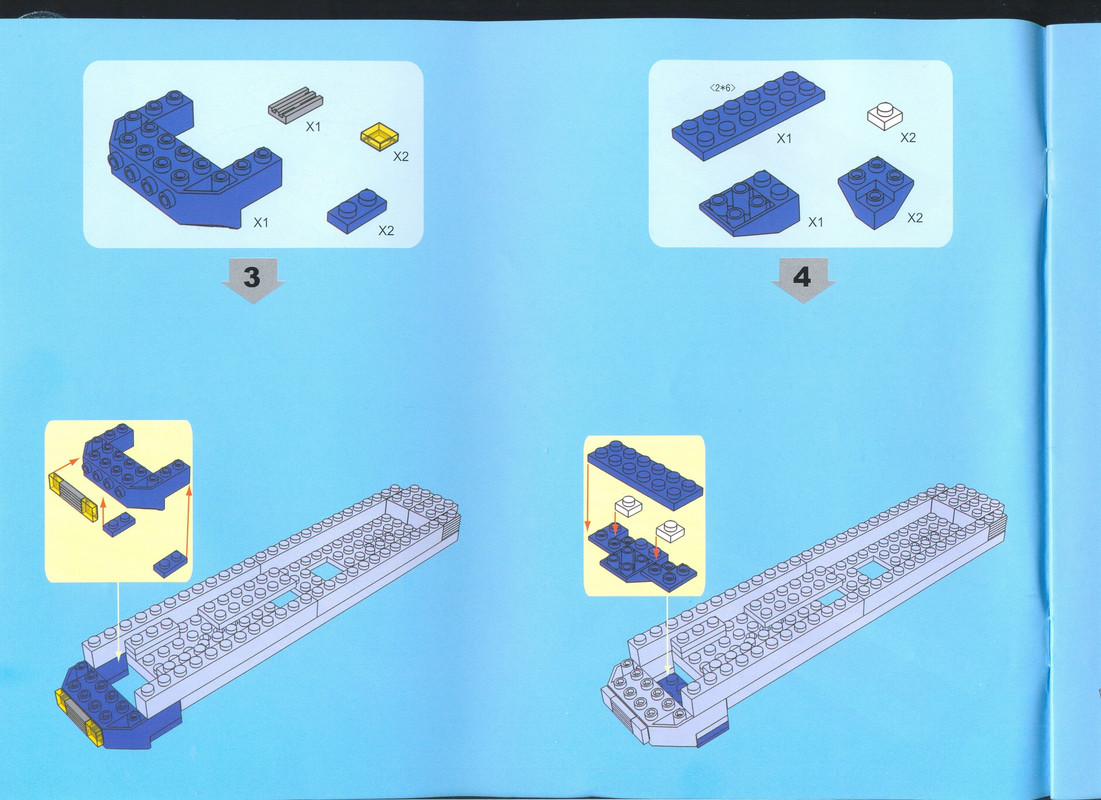 X1
X2
X1
X2
3

<2*6>
X1
X2
X1
X2
4