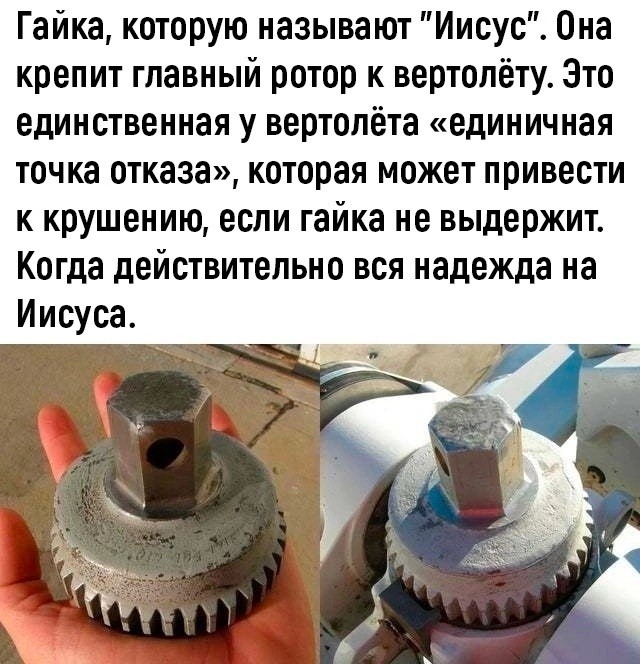 Гайка, которую называют "Иисус". Она крепит главный ротор к вертолёту. Это единственная у вертолёта «единичная точка отказа», которая может привести к крушению, если гайка не выдержит. Когда действительно вся надежда на Иисуса.