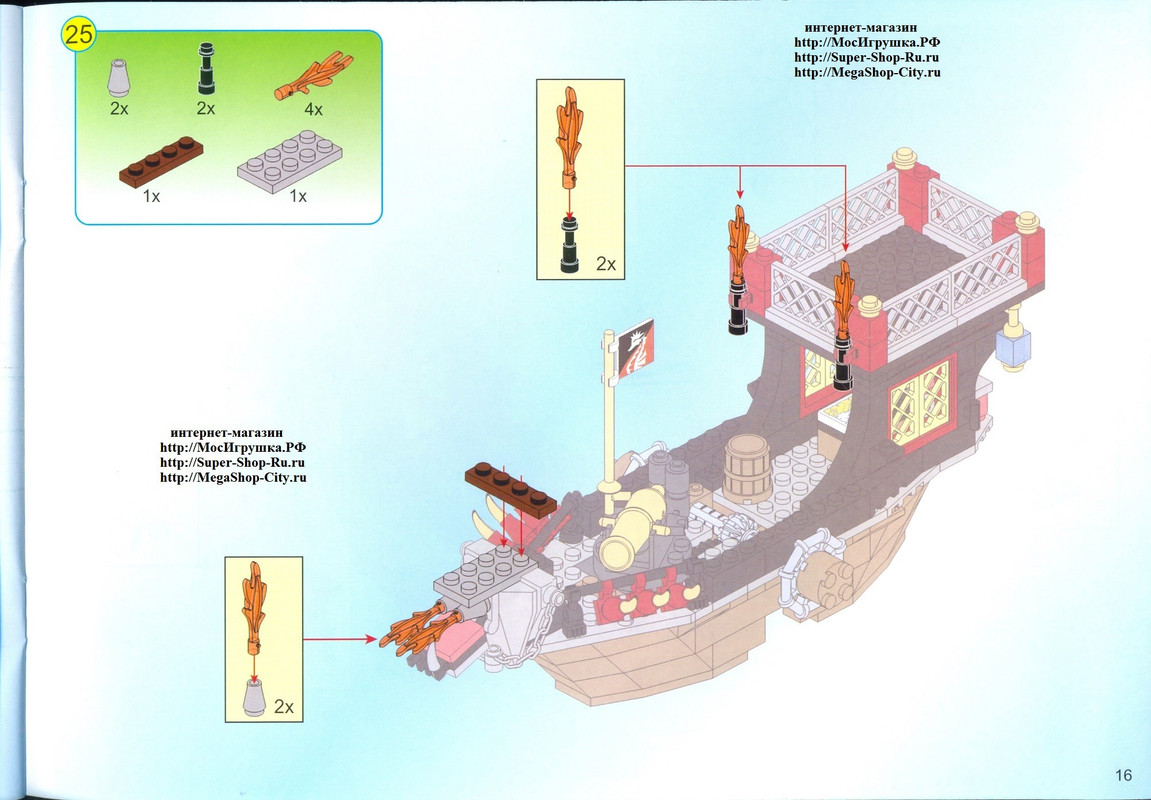 25

2x 2x 4x

1x 1x

интернет-магазин
http://МосИгрушка.РФ
http://Super-Shop-Ru.ru
http://MegaShop-City.ru

2x

интернет-магазин
http://МосИгрушка.РФ
http://Super-Shop-Ru.ru
http://MegaShop-City.ru

2x

16