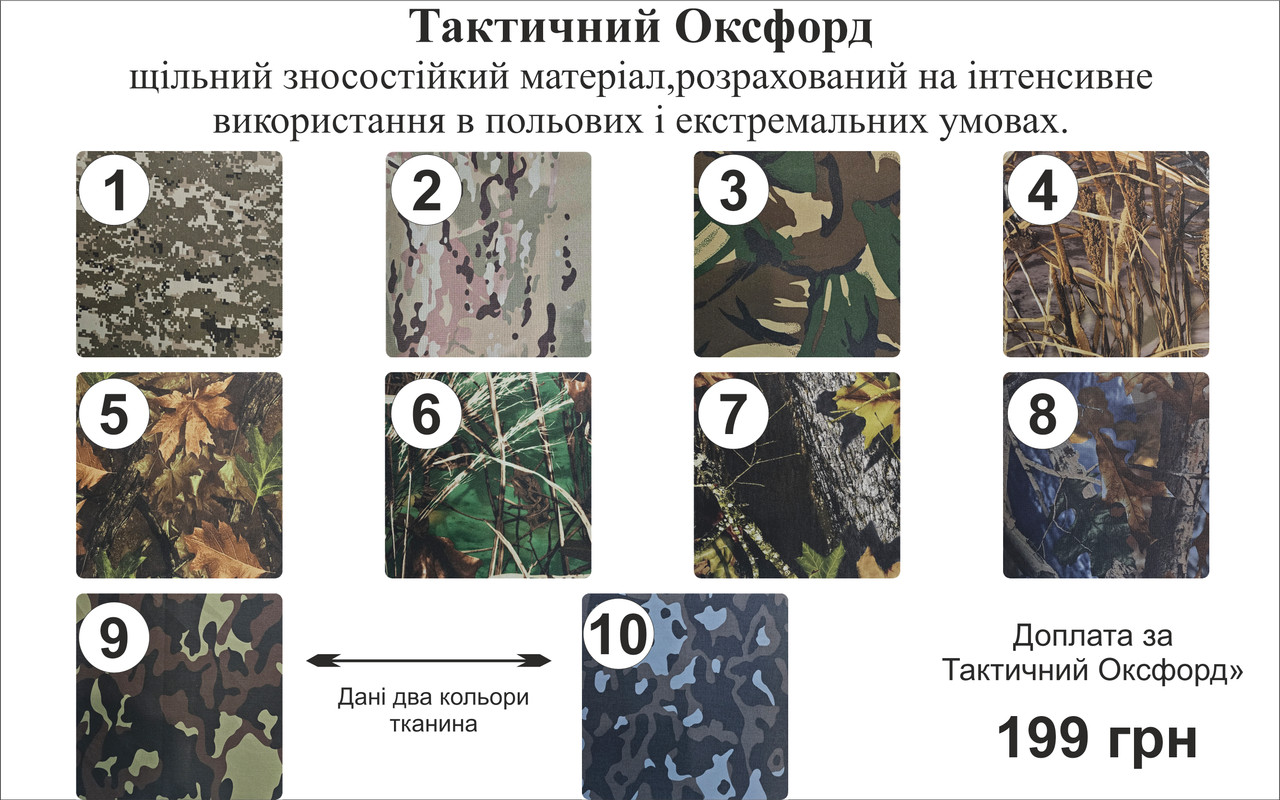 Тактичний Оксфорд

щільний зносостійкий матеріал,розрахований на інтенсивне використання в польових і екстремальних умовах.

1

2

3

4

5

6

7

8

9

Дані два кольори тканина

10

Доплата за Тактичний Оксфорд»

199 грн